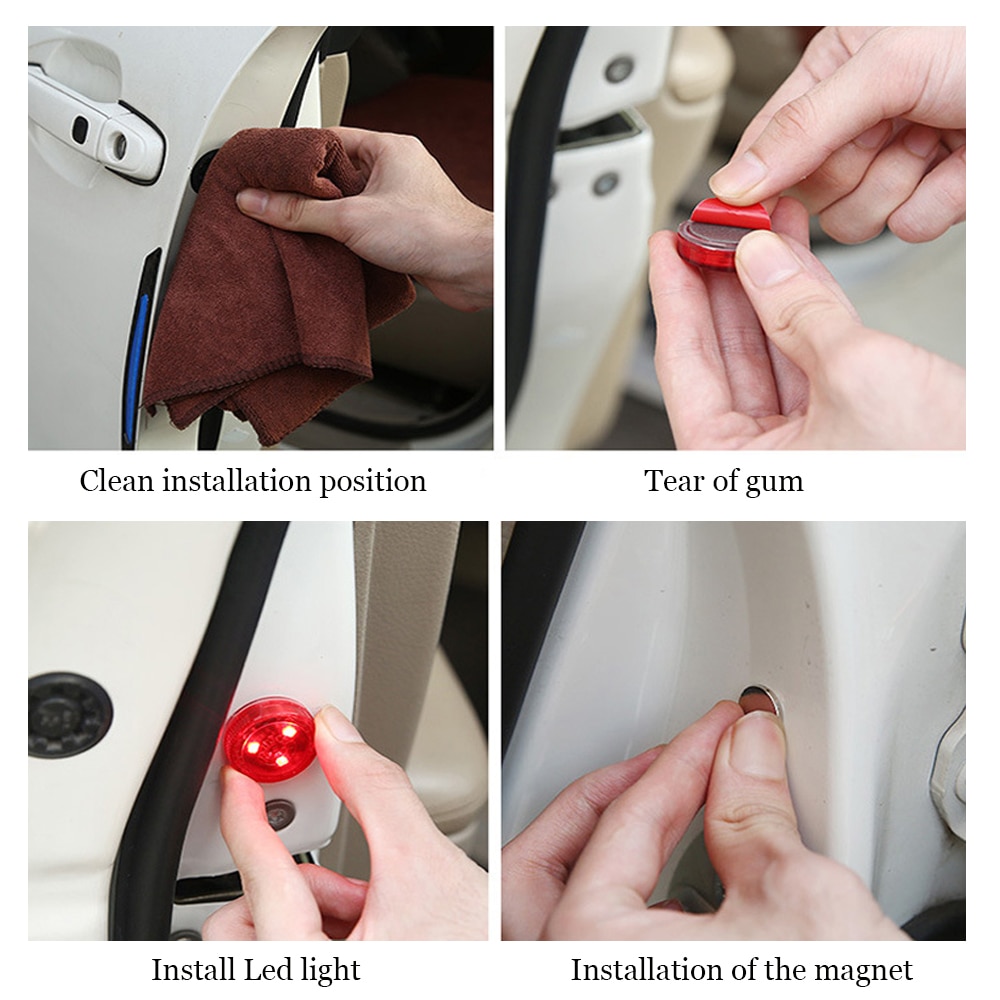 Clean installation position

Tear of gum

Install Led light

Installation of the magnet