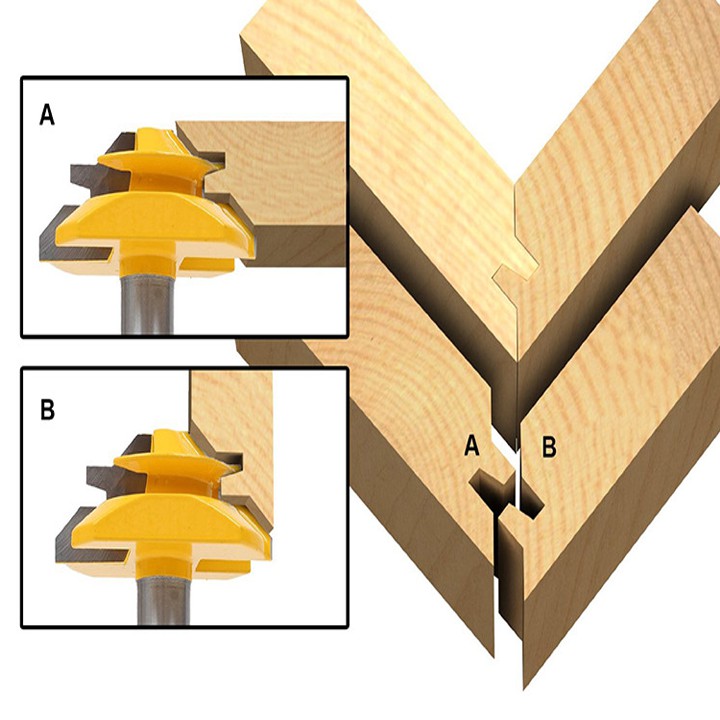 A

B

A B