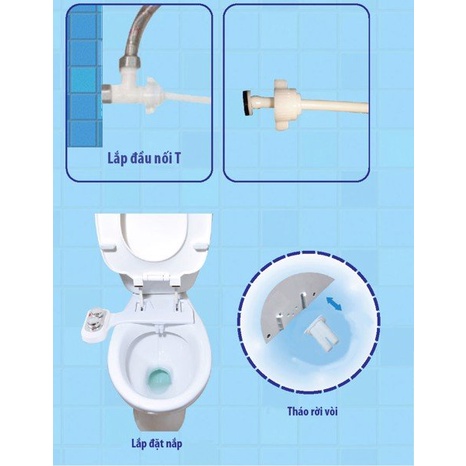 Lắp đầu nối T

Tháo rời vòi

Lắp đặt nắp