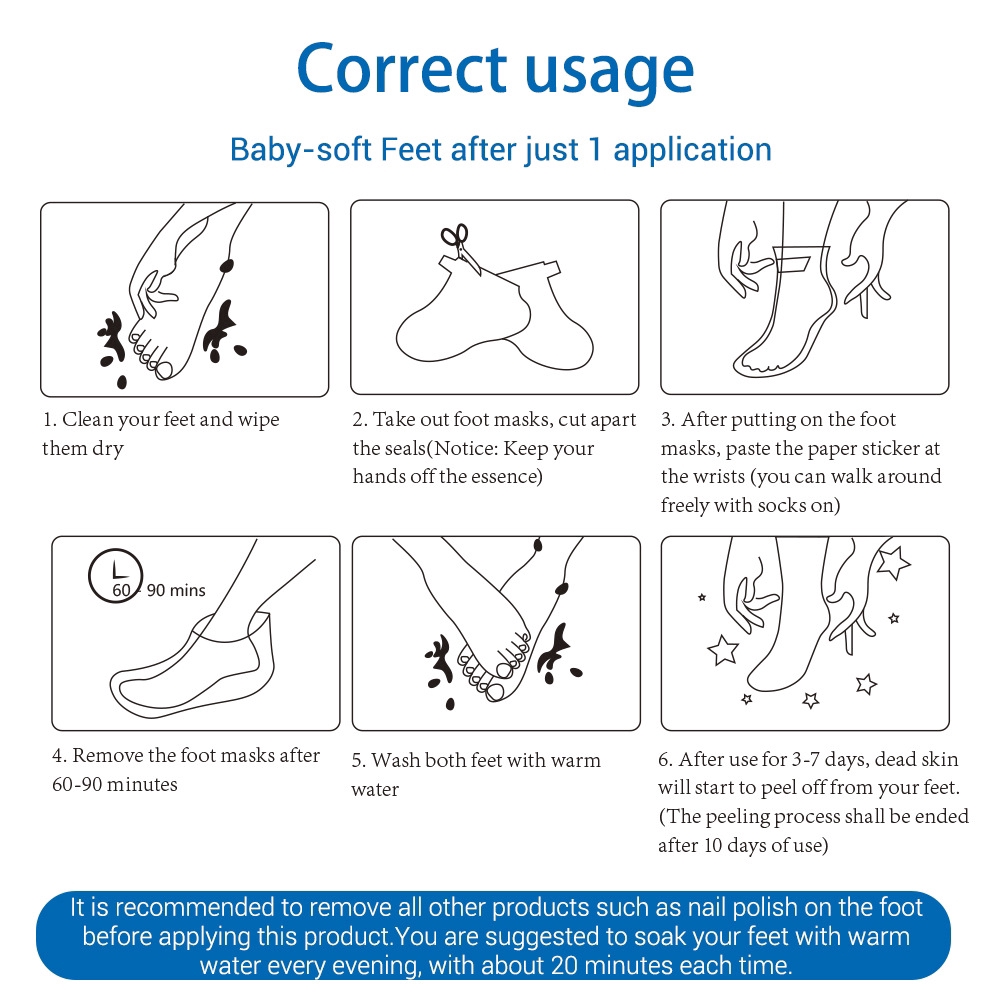 Correct usage

Baby-soft Feet after just 1 application

1. Clean your feet and wipe them dry

2. Take out foot masks, cut apart the seals(Notice: Keep your hands off the essence)

3. After putting on the foot masks, paste the paper sticker at the wrists (you can walk around freely with socks on)

60 - 90 mins

4. Remove the foot masks after 60-90 minutes

5. Wash both feet with warm water

6. After use for 3-7 days, dead skin will start to peel off from your feet. (The peeling process shall be ended after 10 days of use)

It is recommended to remove all other products such as nail polish on the foot before applying this product.You are suggested to soak your feet with warm water every evening, with about 20 minutes each time.