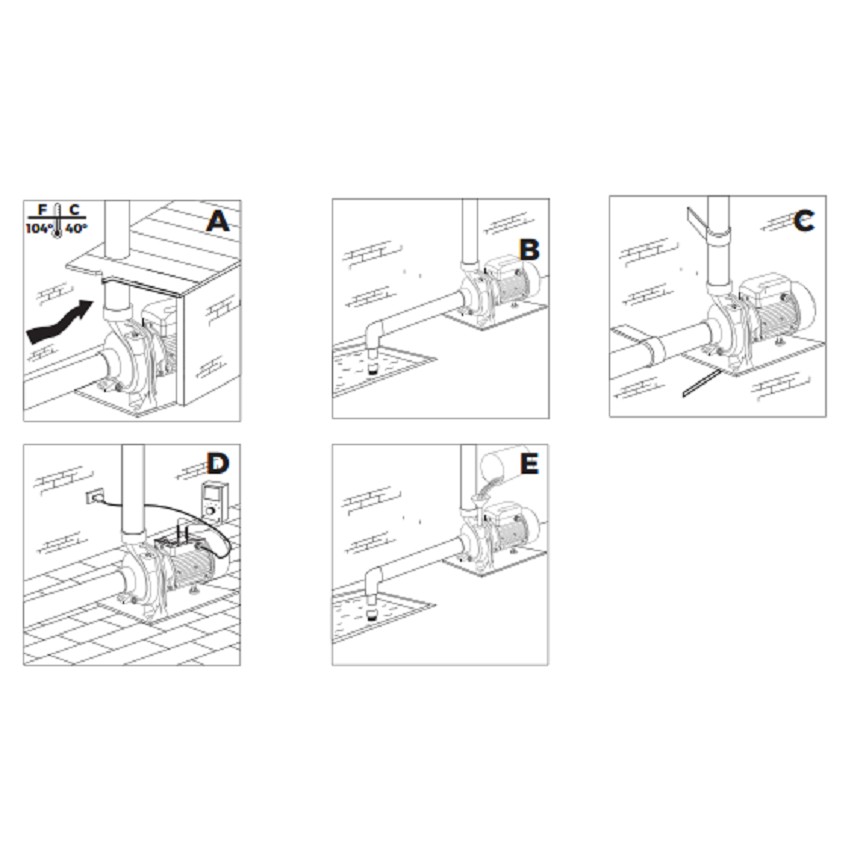 F C
104° 40°
A

B

C

D

E