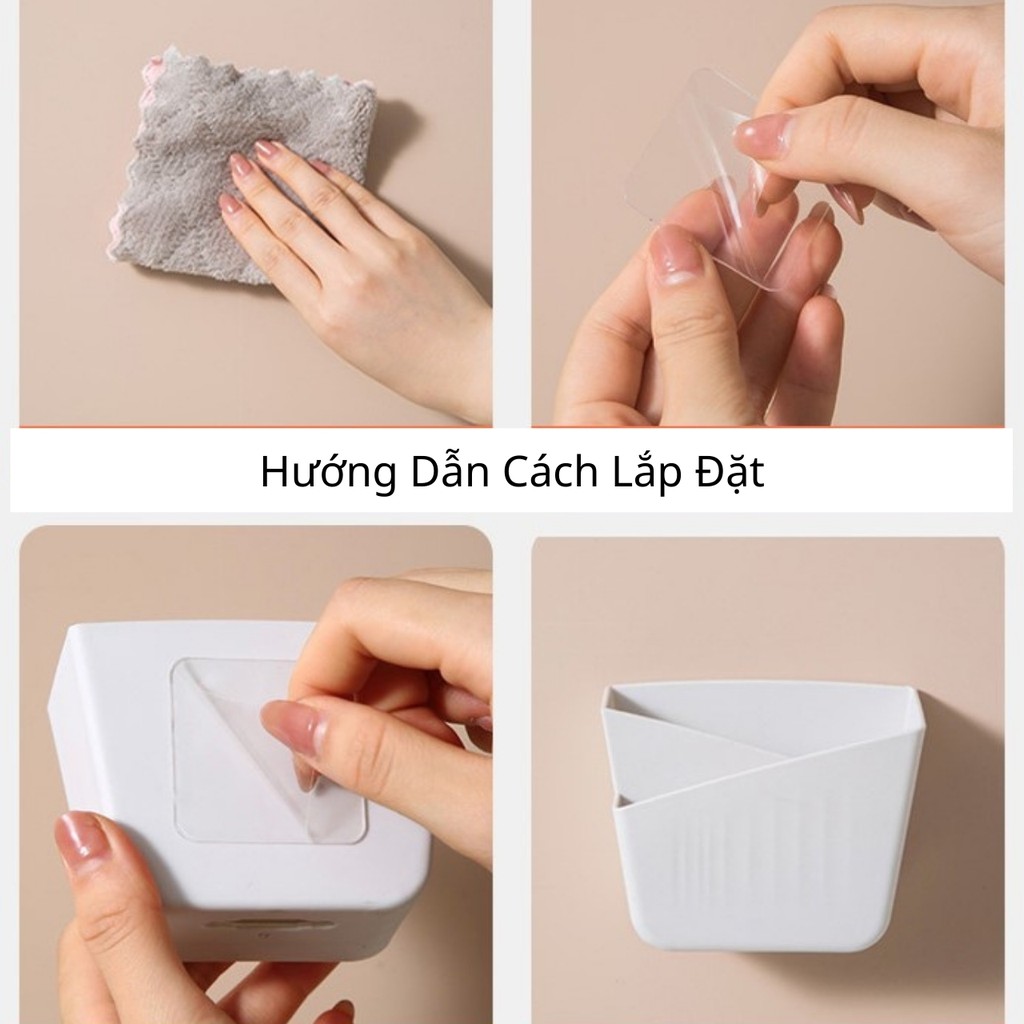 Hướng Dẫn Cách Lắp Đặt