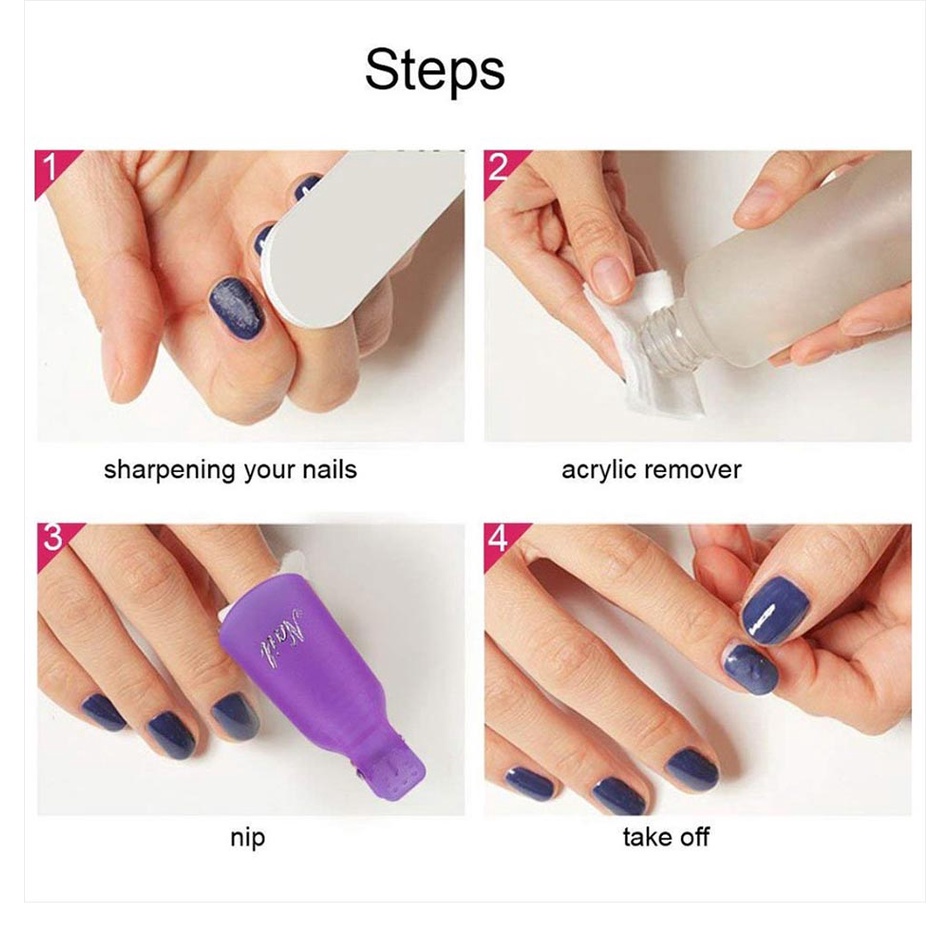 Steps

1

sharpening your nails

2

acrylic remover

3

Nail

nip

4

take off