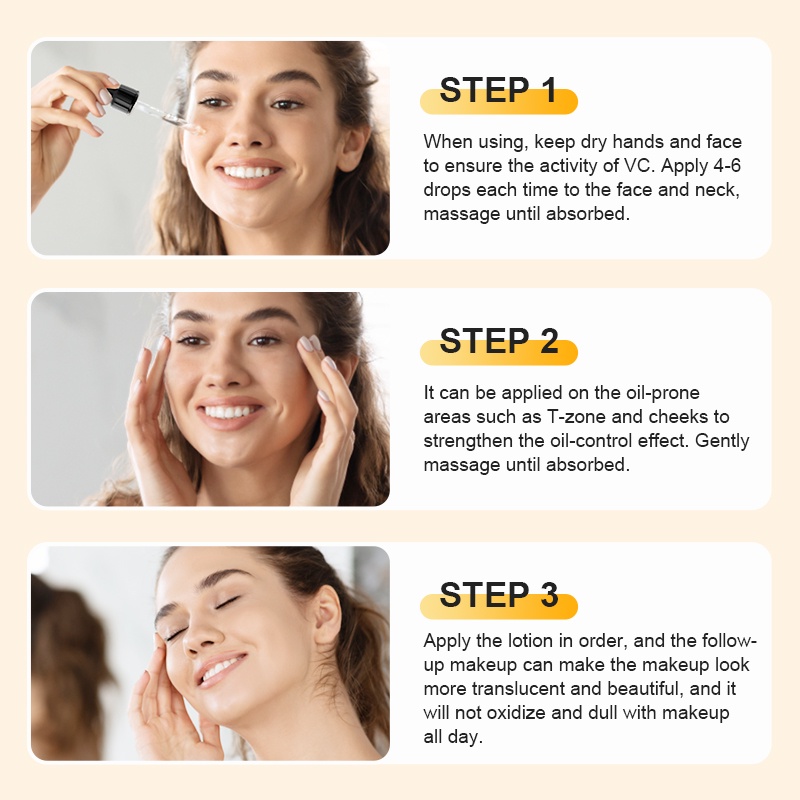 STEP 1

When using, keep dry hands and face to ensure the activity of VC. Apply 4-6 drops each time to the face and neck, massage until absorbed.

STEP 2

It can be applied on the oil-prone areas such as T-zone and cheeks to strengthen the oil-control effect. Gently massage until absorbed.

STEP 3

Apply the lotion in order, and the follow-up makeup can make the makeup look more translucent and beautiful, and it will not oxidize and dull with makeup all day.