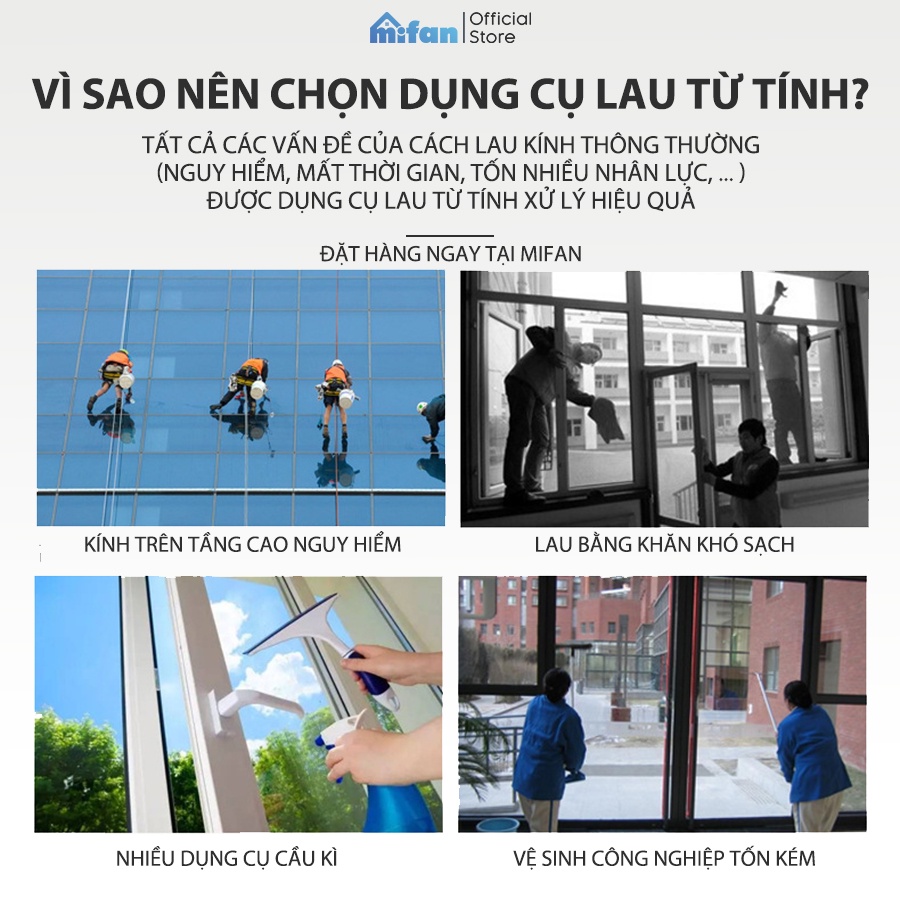 mifan | Official Store

VÌ SAO NÊN CHỌN DỤNG CỤ LAU TỪ TÍNH?

TẤT CẢ CÁC VẤN ĐỀ CỦA CÁCH LAU KÍNH THÔNG THƯỜNG (NGUY HIỂM, MẤT THỜI GIAN, TỐN NHIỀU NHÂN LỰC, ... ) ĐƯỢC DỤNG CỤ LAU TỪ TÍNH XỬ LÝ HIỆU QUẢ

ĐẶT HÀNG NGAY TẠI MIFAN

KÍNH TRÊN TẦNG CAO NGUY HIỂM

LAU BẰNG KHĂN KHÓ SẠCH

NHIỀU DỤNG CỤ CẦU KÌ

VỆ SINH CÔNG NGHIỆP TỐN KÉM