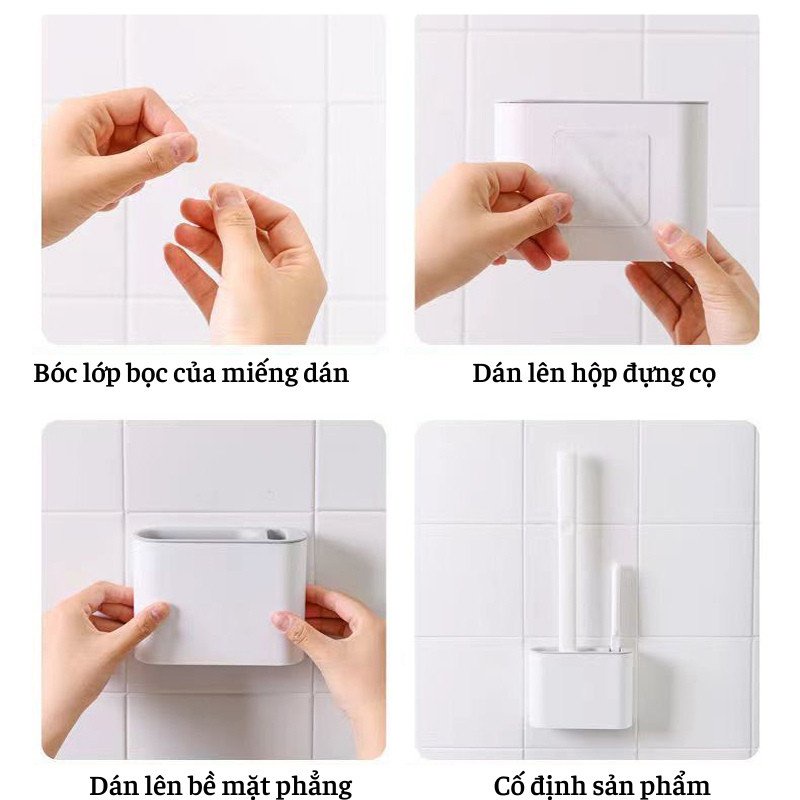 Bóc lớp bọc của miếng dán

Dán lên hộp đựng cọ

Dán lên bề mặt phẳng

Cố định sản phẩm