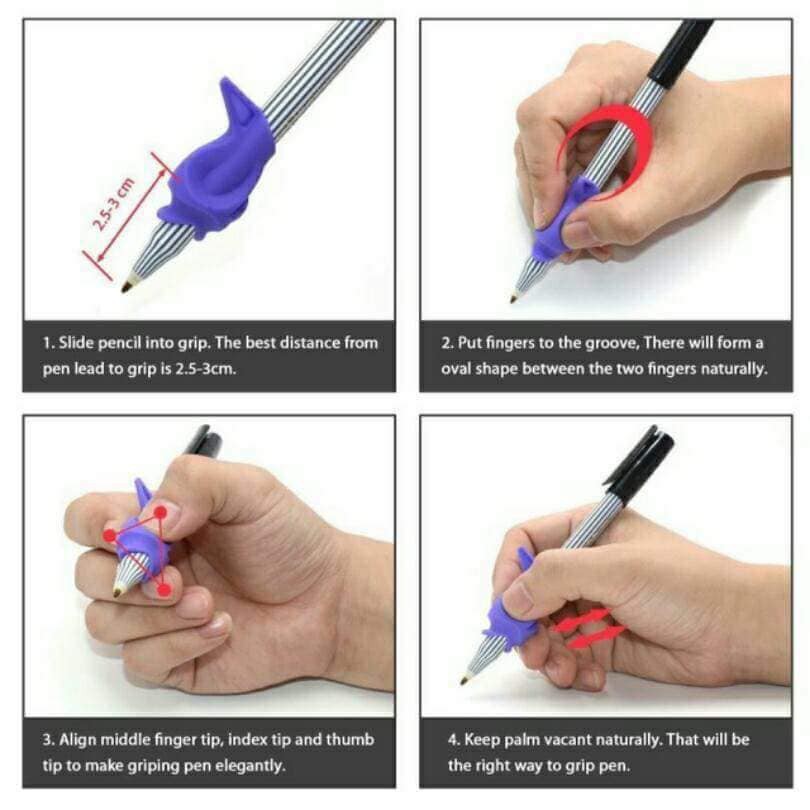 2.5-3 cm

1. Slide pencil into grip. The best distance from pen lead to grip is 2.5-3cm.

2. Put fingers to the groove, There will form a oval shape between the two fingers naturally.

3. Align middle finger tip, index tip and thumb tip to make griping pen elegantly.

4. Keep palm vacant naturally. That will be the right way to grip pen.