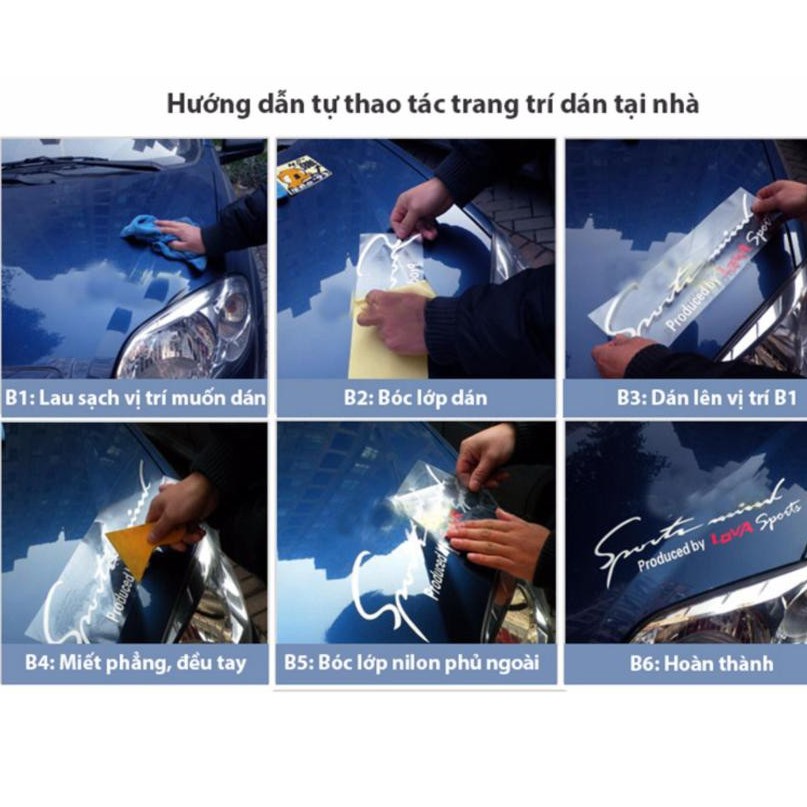 Hướng dẫn tự thao tác trang trí dán tại nhà

B1: Lau sạch vị trí muốn dán

B2: Bóc lớp dán

Sports mind Produced by LOVA Sports

B3: Dán lên vị trí B1

Produced

B4: Miết phẳng, đều tay

Produced

B5: Bóc lớp nilon phủ ngoài

Sports mind Produced by LOVA Sports

B6: Hoàn thành