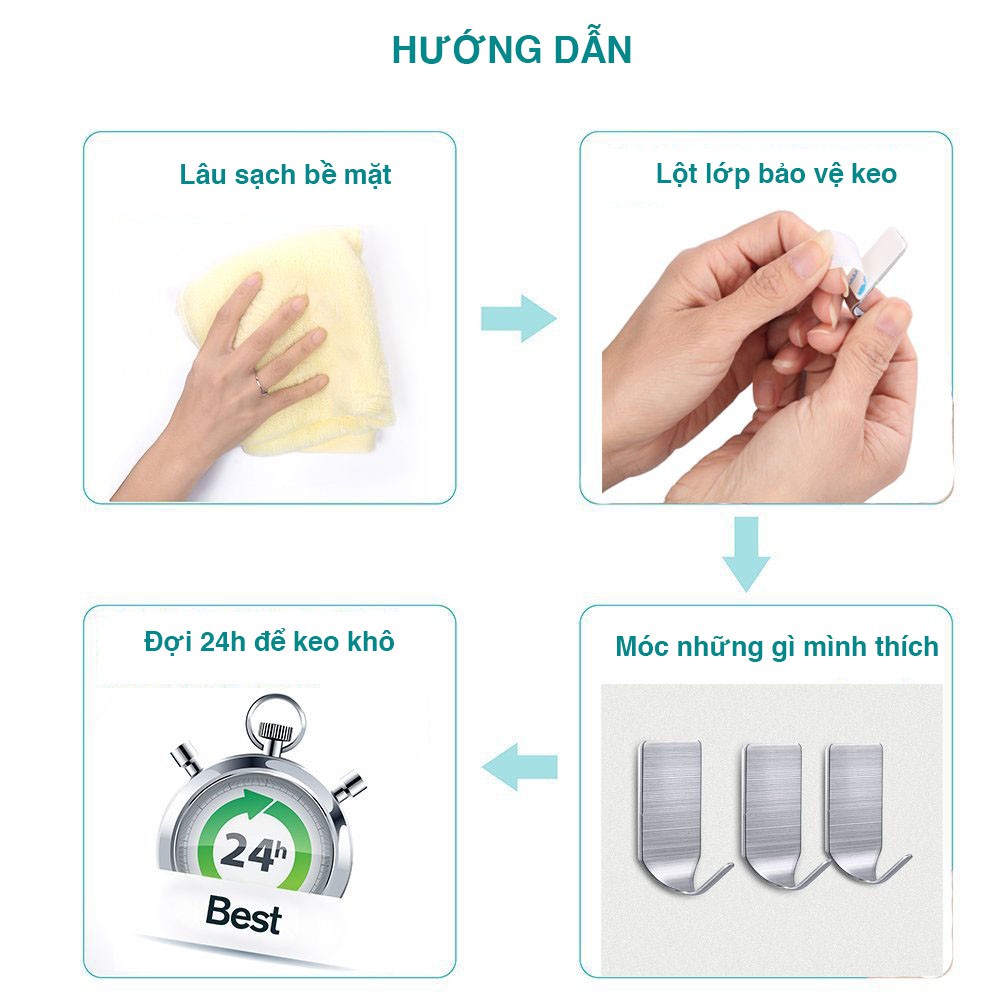 HƯỚNG DẪN

Lâu sạch bề mặt

Lột lớp bảo vệ keo

Móc những gì mình thích

Đợi 24h để keo khô

24h

Best