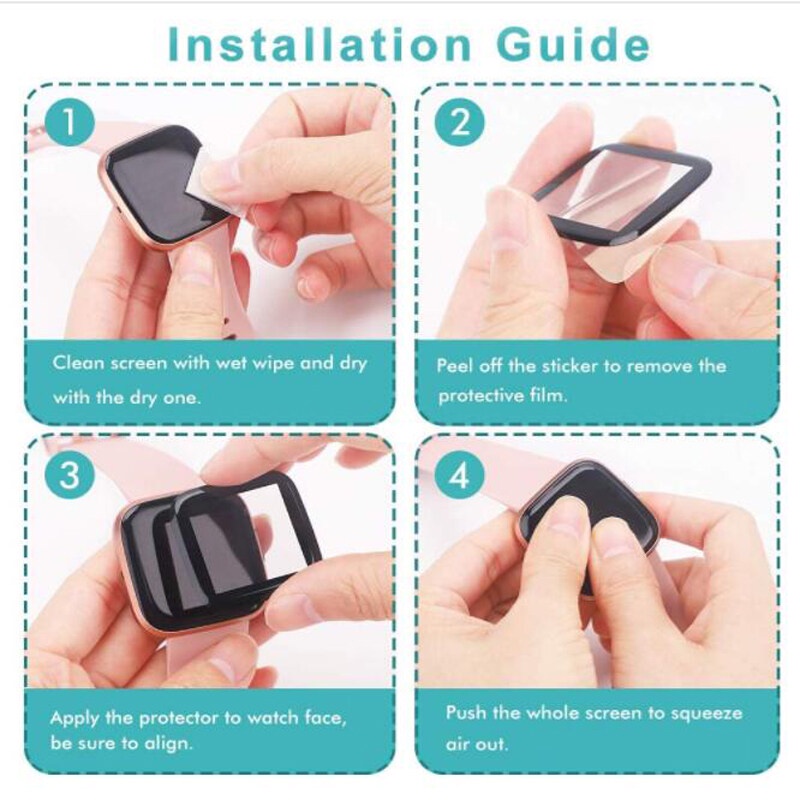 Installation Guide

1

Clean screen with wet wipe and dry with the dry one.

2

Peel off the sticker to remove the protective film.

3

Apply the protector to watch face, be sure to align.

4

Push the whole screen to squeeze air out.