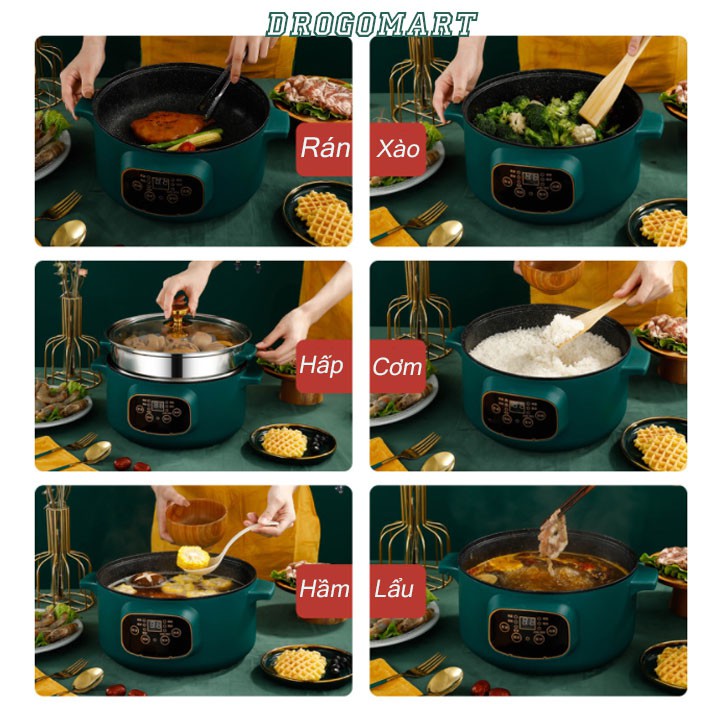 DROGOMART

Rán

Xào

Hấp

Cơm

Hầm

Lẩu