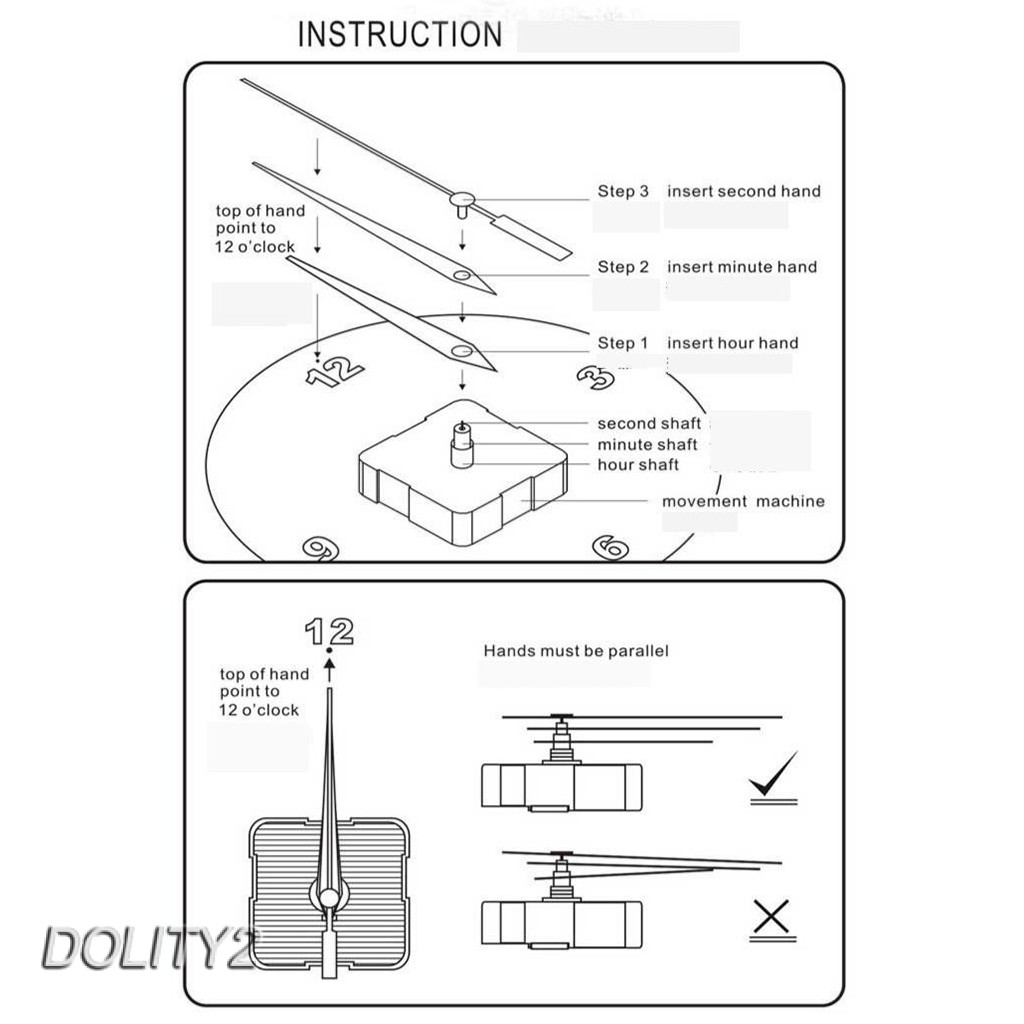 INSTRUCTION

top of hand point to 12 o'clock

Step 3 insert second hand

Step 2 insert minute hand

Step 1 insert hour hand

12

3

second shaft

minute shaft

hour shaft

movement machine

9

6

12

top of hand point to 12 o'clock

Hands must be parallel

DOLITY2