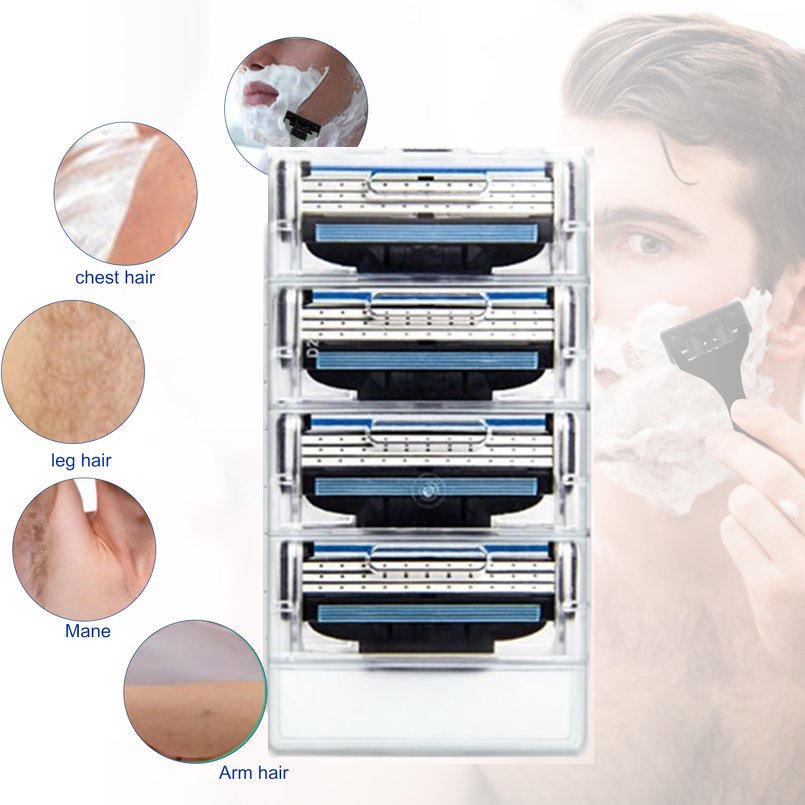 chest hair

leg hair

Mane

Arm hair

D2