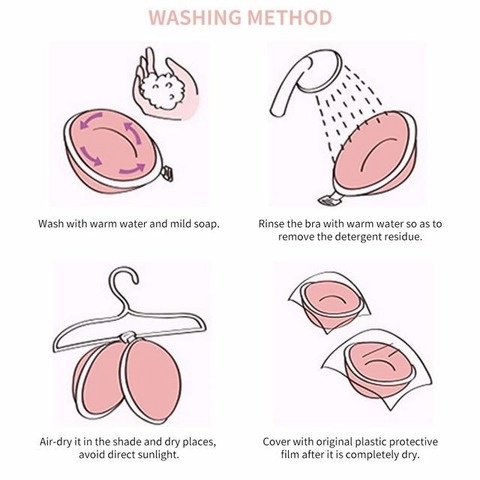 WASHING METHOD

Wash with warm water and mild soap.

Rinse the bra with warm water so as to remove the detergent residue.

Air-dry it in the shade and dry places, avoid direct sunlight.

Cover with original plastic protective film after it is completely dry.