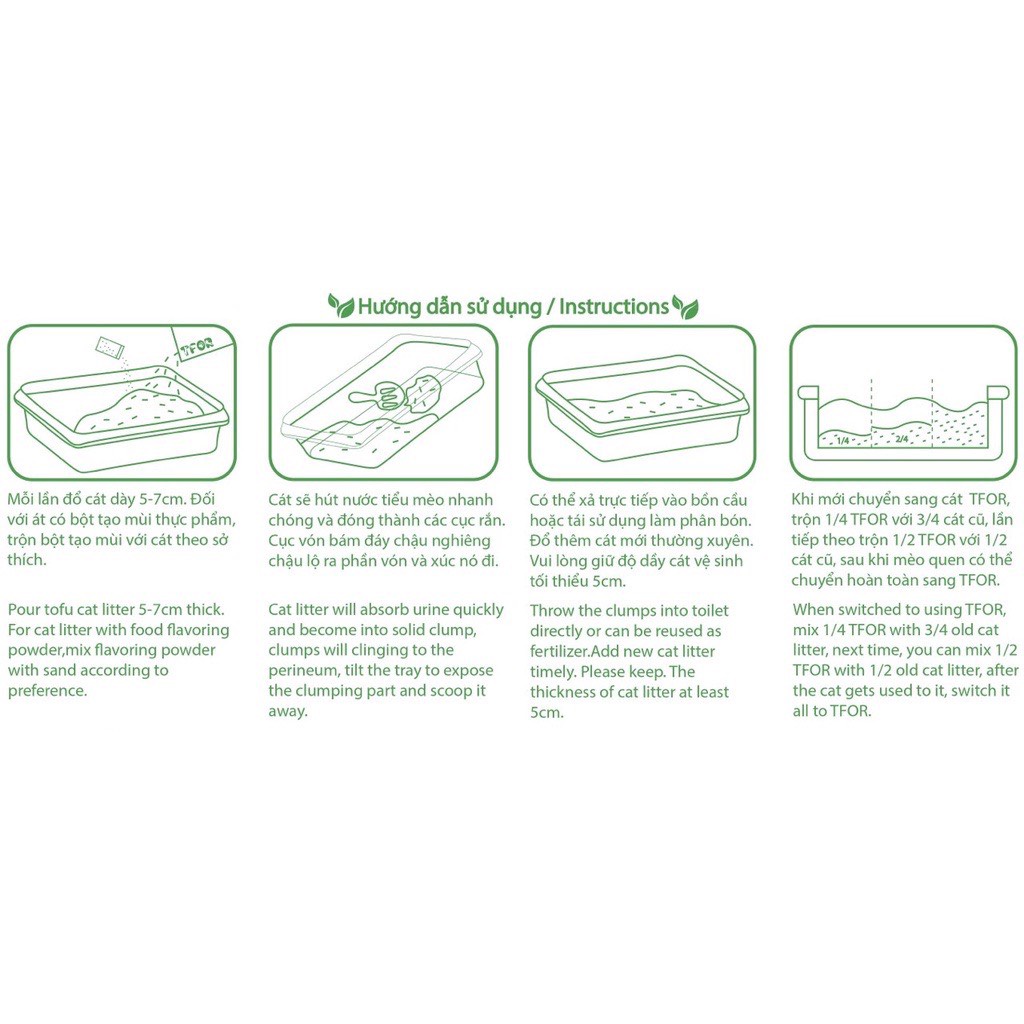 Hướng dẫn sử dụng / Instructions

TFOR

Mỗi lần đổ cát dày 5-7cm. Đối với át có bột tạo mùi thực phẩm, trộn bột tạo mùi với cát theo sở thích.

Pour tofu cat litter 5-7cm thick. For cat litter with food flavoring powder,mix flavoring powder with sand according to preference.

Cát sẽ hút nước tiểu mèo nhanh chóng và đóng thành các cục rắn. Cục vón bám đáy chậu nghiêng chậu lộ ra phần vón và xúc nó đi.

Cat litter will absorb urine quickly and become into solid clump, clumps will clinging to the perineum, tilt the tray to expose the clumping part and scoop it away.

Có thể xả trực tiếp vào bồn cầu hoặc tái sử dụng làm phân bón. Đổ thêm cát mới thường xuyên. Vui lòng giữ độ dầy cát vệ sinh tối thiểu 5cm.

Throw the clumps into toilet directly or can be reused as fertilizer.Add new cat litter timely. Please keep. The thickness of cat litter at least 5cm.

1/4 2/4

Khi mới chuyển sang cát TFOR, trộn 1/4 TFOR với 3/4 cát cũ, lần tiếp theo trộn 1/2 TFOR với 1/2 cát cũ, sau khi mèo quen có thể chuyển hoàn toàn sang TFOR.

When switched to using TFOR, mix 1/4 TFOR with 3/4 old cat litter, next time, you can mix 1/2 TFOR with 1/2 old cat litter, after the cat gets used to it, switch it all to TFOR.