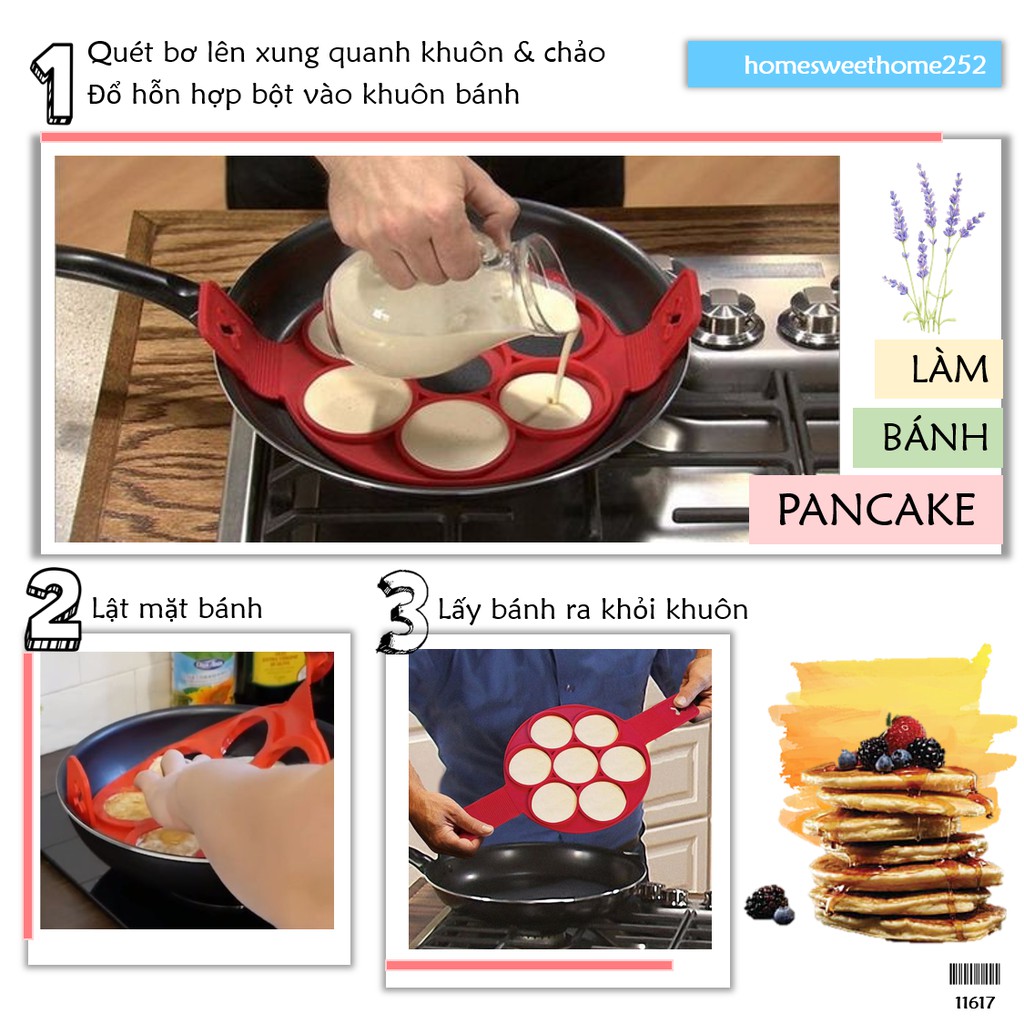 1 Quét bơ lên xung quanh khuôn & chảo
Đổ hỗn hợp bột vào khuôn bánh

homesweethome252

LÀM
BÁNH
PANCAKE

2 Lật mặt bánh

3 Lấy bánh ra khỏi khuôn

11617