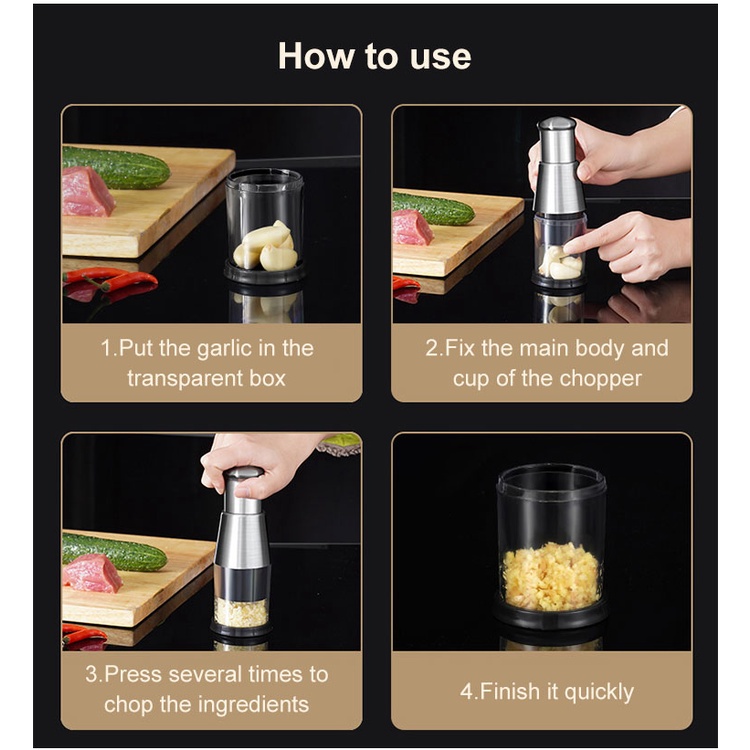 How to use

1.Put the garlic in the transparent box

2.Fix the main body and cup of the chopper

3.Press several times to chop the ingredients

4.Finish it quickly