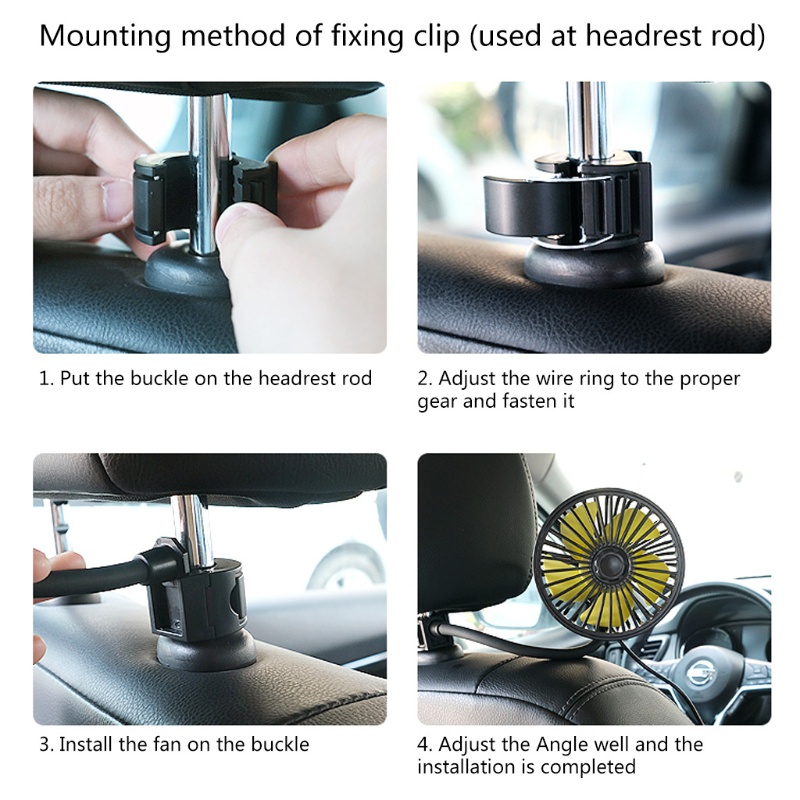 Mounting method of fixing clip (used at headrest rod)

1. Put the buckle on the headrest rod

2. Adjust the wire ring to the proper gear and fasten it

3. Install the fan on the buckle

4. Adjust the Angle well and the installation is completed