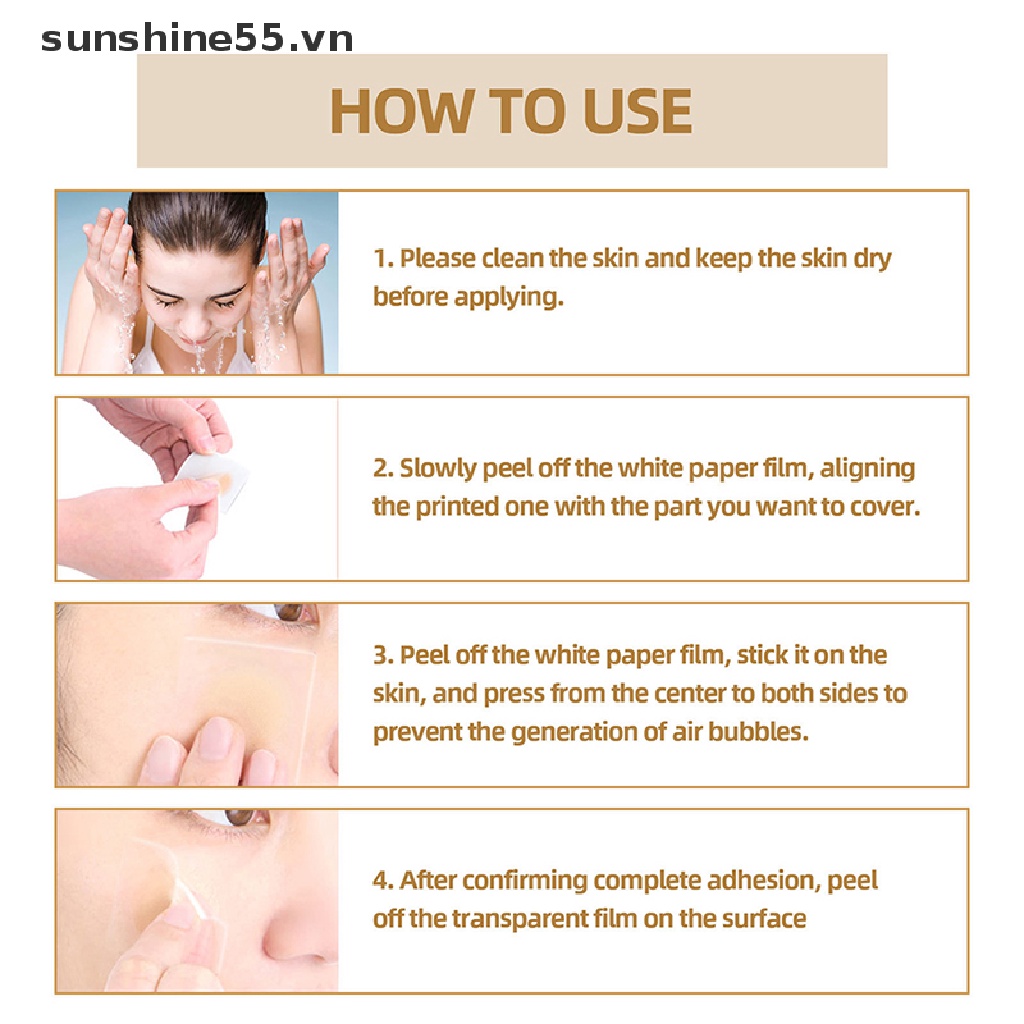 sunshine55.vn

HOW TO USE

1. Please clean the skin and keep the skin dry before applying.

2. Slowly peel off the white paper film, aligning the printed one with the part you want to cover.

3. Peel off the white paper film, stick it on the skin, and press from the center to both sides to prevent the generation of air bubbles.

4. After confirming complete adhesion, peel off the transparent film on the surface