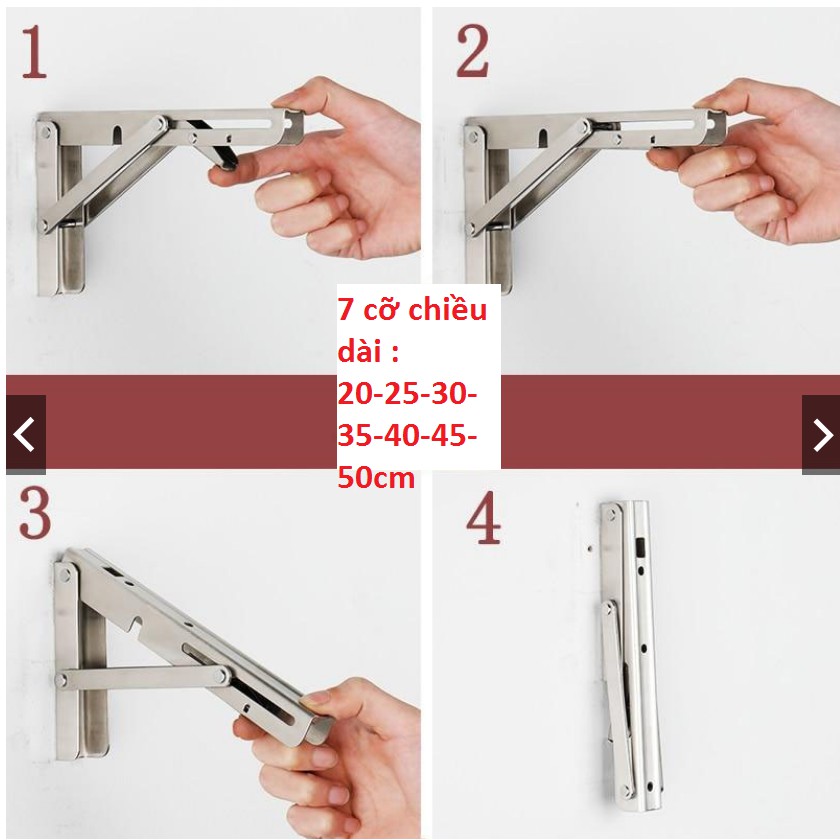 1

2

7 cỡ chiều dài : 20-25-30-35-40-45-50cm

3

4