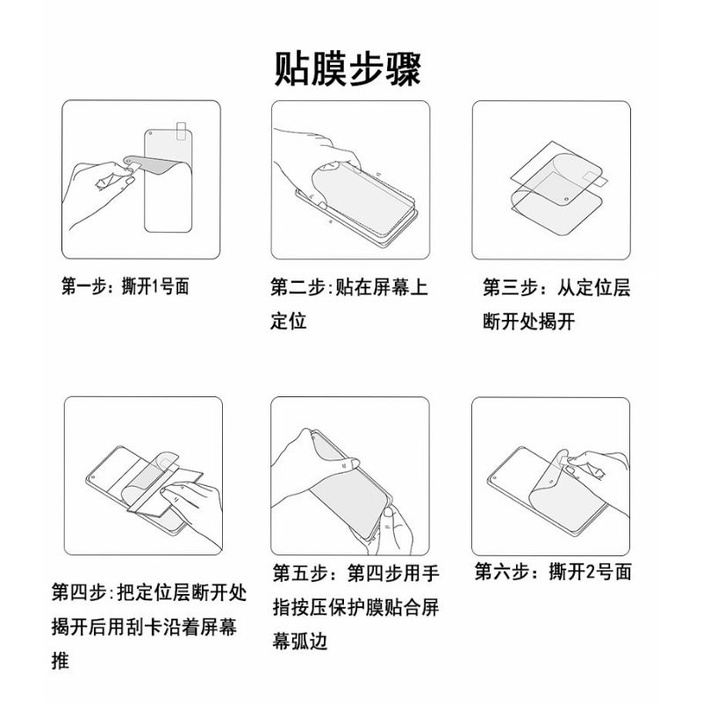 贴膜步骤

第一步：撕开1号面

第二步:贴在屏幕上定位

第三步：从定位层断开处揭开

第四步:把定位层断开处揭开后用刮卡沿着屏幕推

第五步：第四步用手指按压保护膜贴合屏幕弧边

第六步：撕开2号面