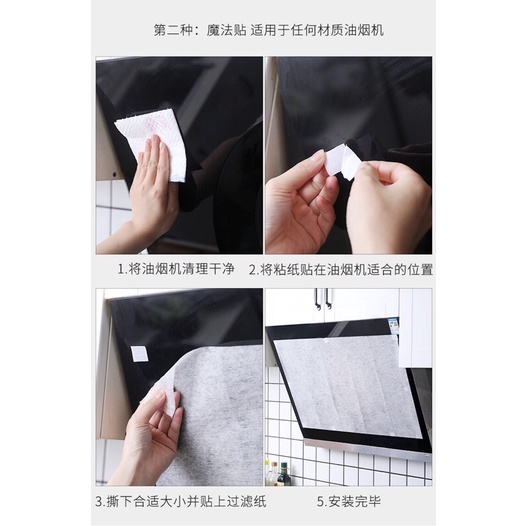 第二种：魔法贴 适用于任何材质油烟机

1.将油烟机清理干净

2.将粘纸贴在油烟机适合的位置

3.撕下合适大小并贴上过滤纸

5.安装完毕