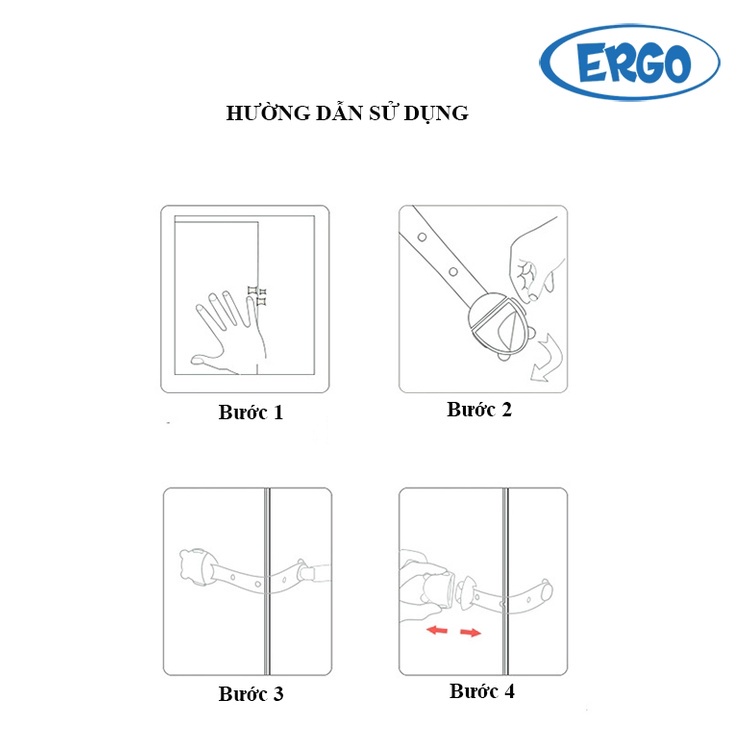 ERGO

HƯỜNG DẪN SỬ DỤNG

Bước 1

Bước 2

Bước 3

Bước 4