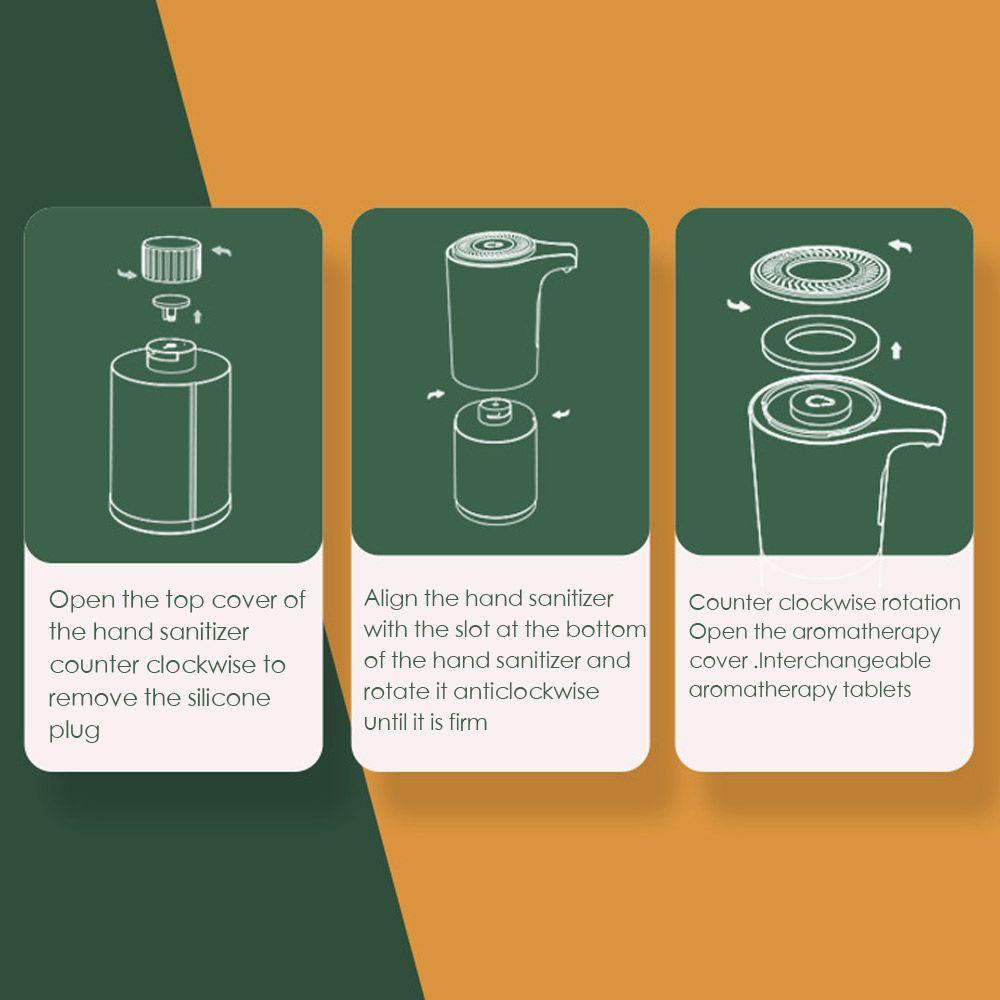 Open the top cover of the hand sanitizer counter clockwise to remove the silicone plug

Align the hand sanitizer with the slot at the bottom of the hand sanitizer and rotate it anticlockwise until it is firm

Counter clockwise rotation Open the aromatherapy cover .Interchangeable aromatherapy tablets