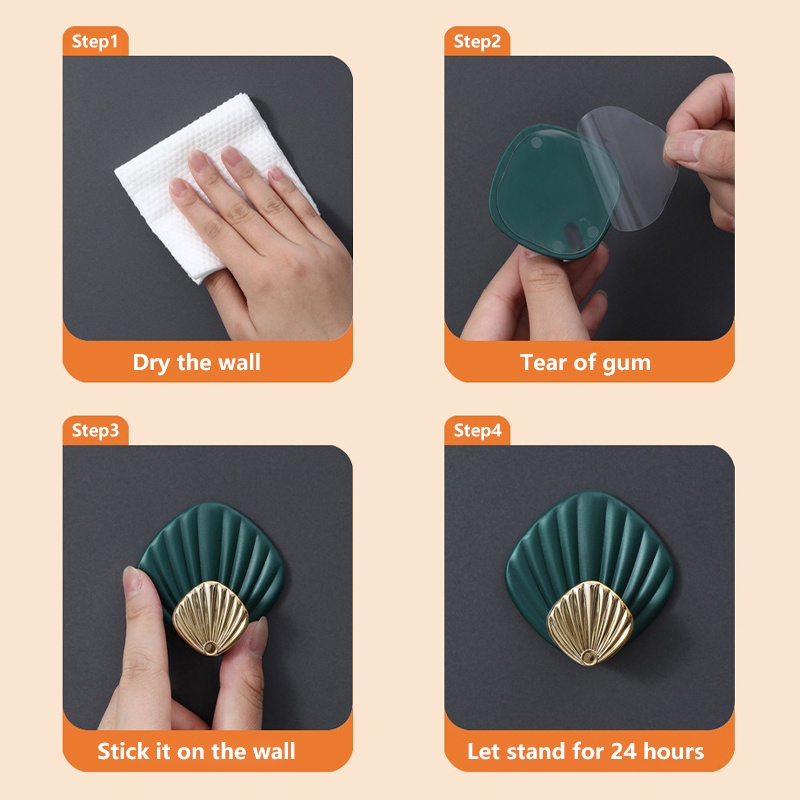 Step1

Dry the wall

Step2

Tear of gum

Step3

Stick it on the wall

Step4

Let stand for 24 hours