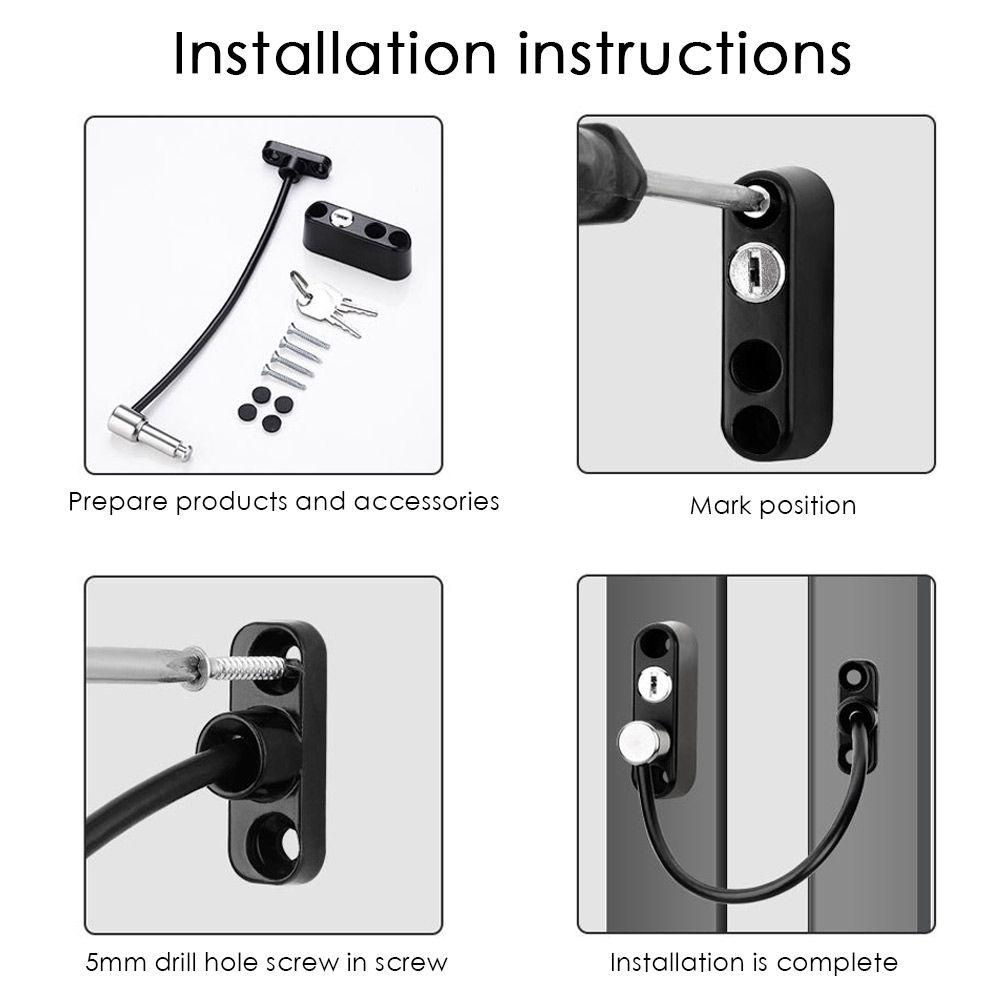 Installation instructions

Prepare products and accessories

Mark position

5mm drill hole screw in screw

Installation is complete