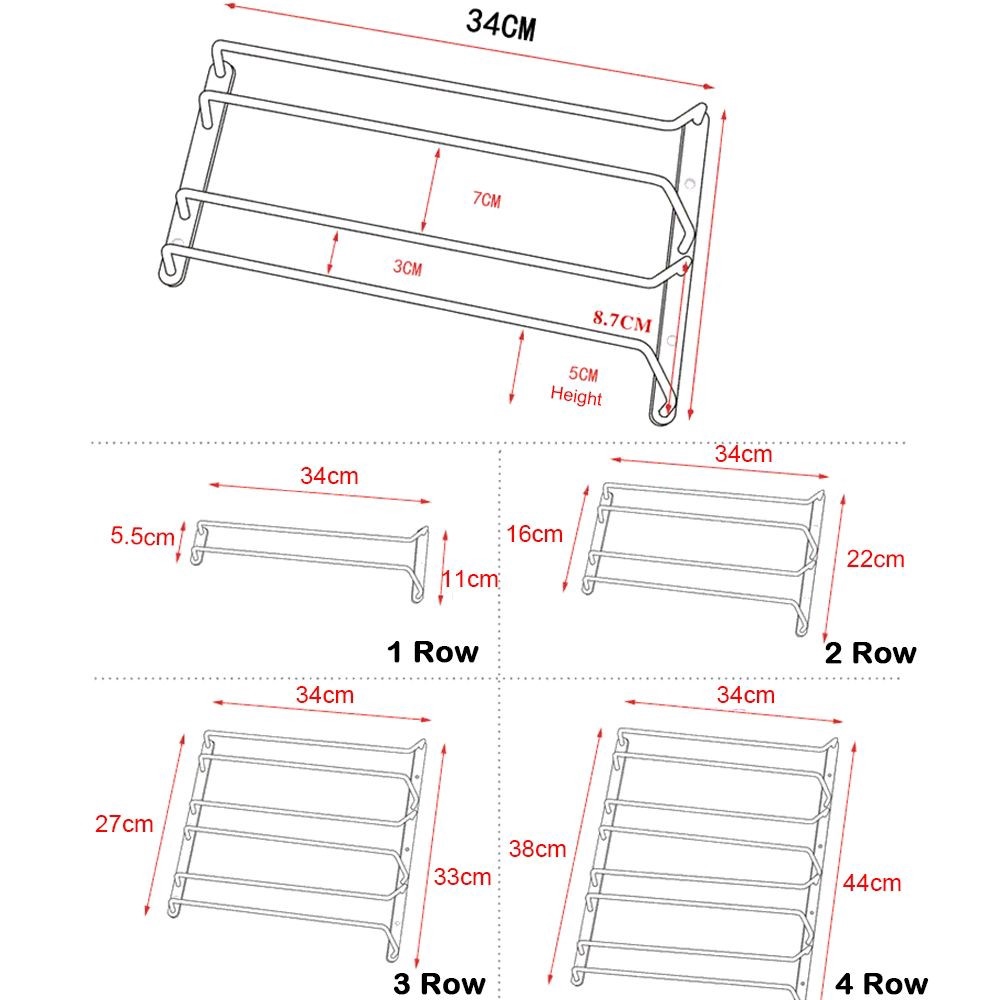 34CM

7CM

3CM

8.7CM

5CM
Height

34cm

5.5cm

11cm

1 Row

34cm

16cm

22cm

2 Row

34cm

27cm

33cm

3 Row

34cm

38cm

44cm

4 Row