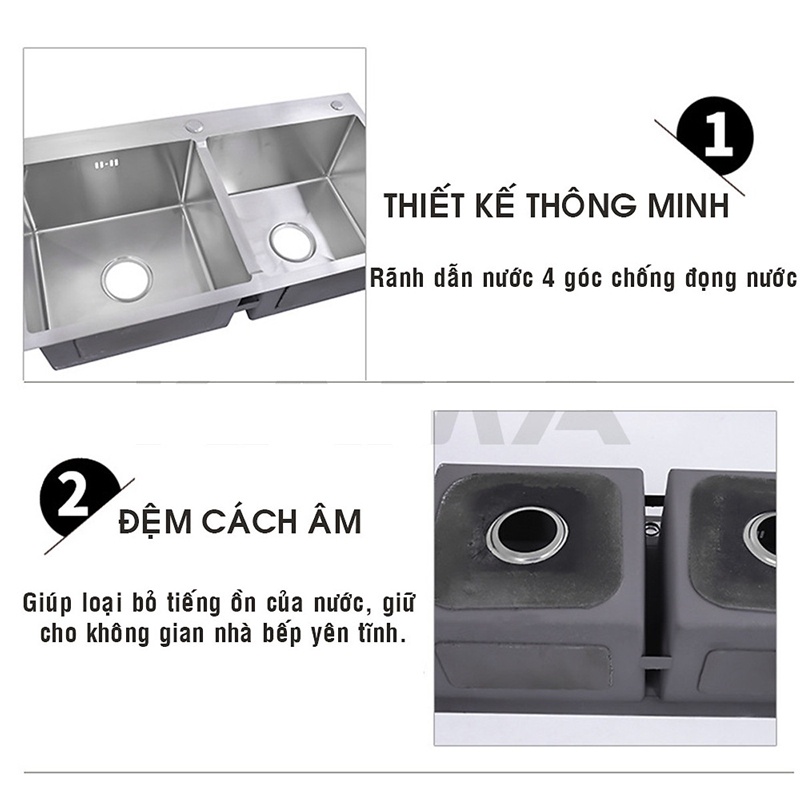 1

THIẾT KẾ THÔNG MINH

Rãnh dẫn nước 4 góc chống đọng nước

2

ĐỆM CÁCH ÂM

Giúp loại bỏ tiếng ồn của nước, giữ cho không gian nhà bếp yên tĩnh.