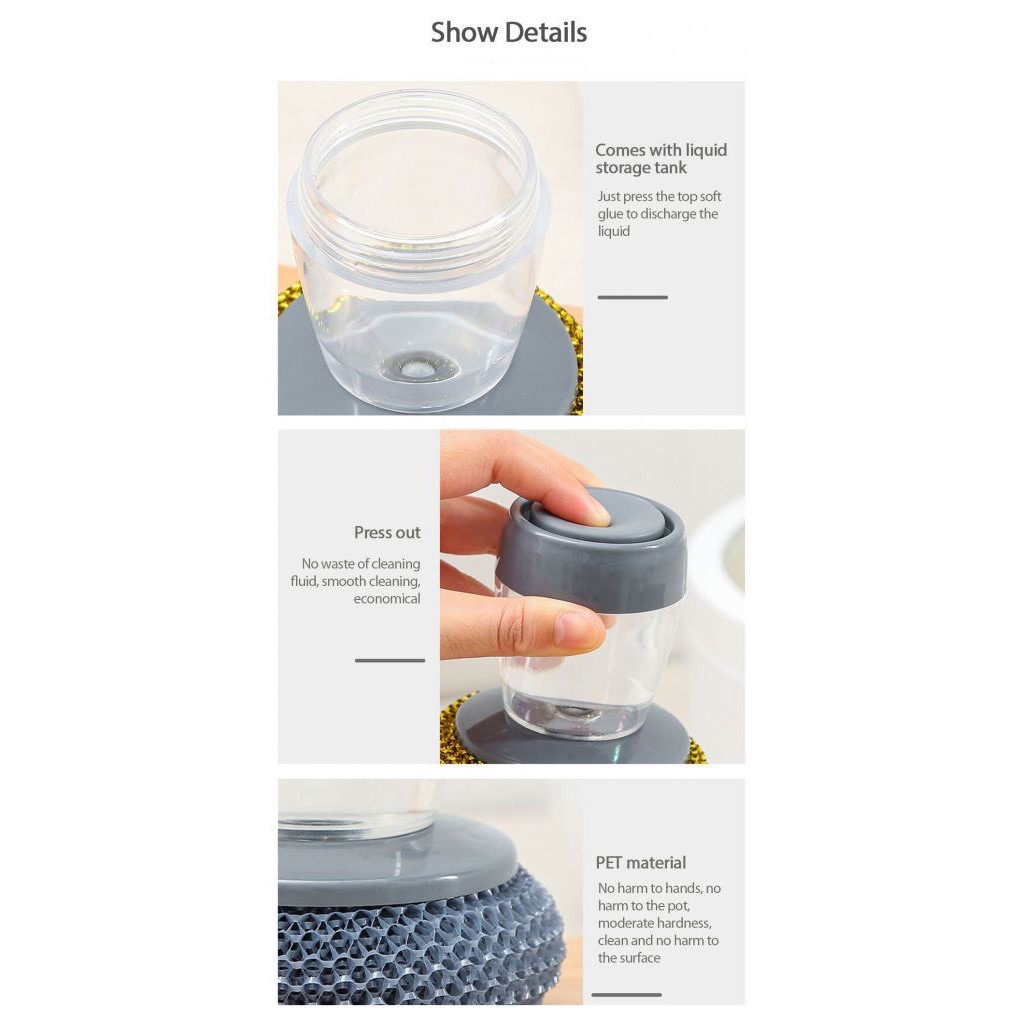 Show Details

Comes with liquid storage tank

Just press the top soft glue to discharge the liquid

Press out

No waste of cleaning fluid, smooth cleaning, economical

PET material

No harm to hands, no harm to the pot, moderate hardness, clean and no harm to the surface