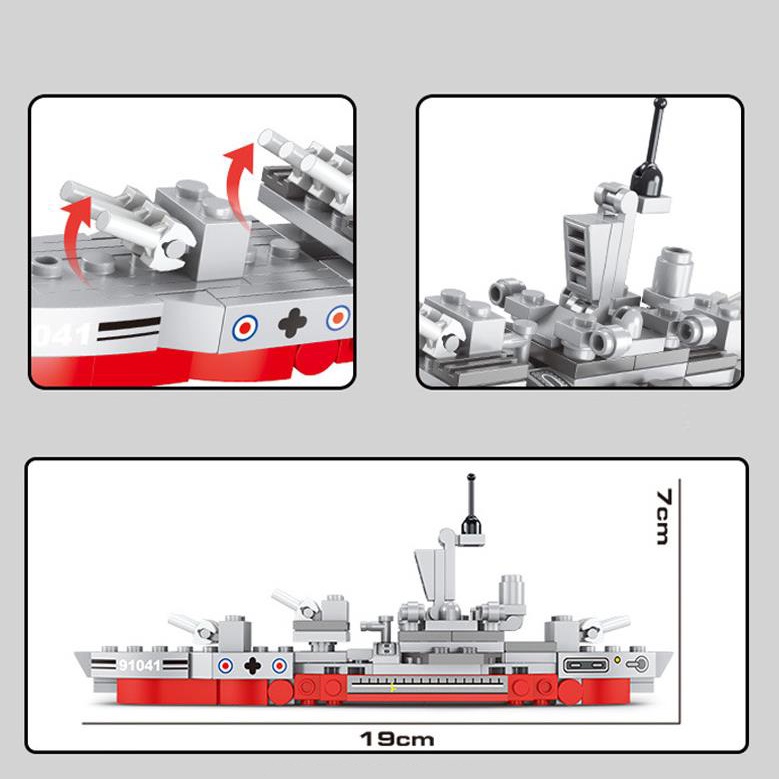 041

7cm

91041

19cm