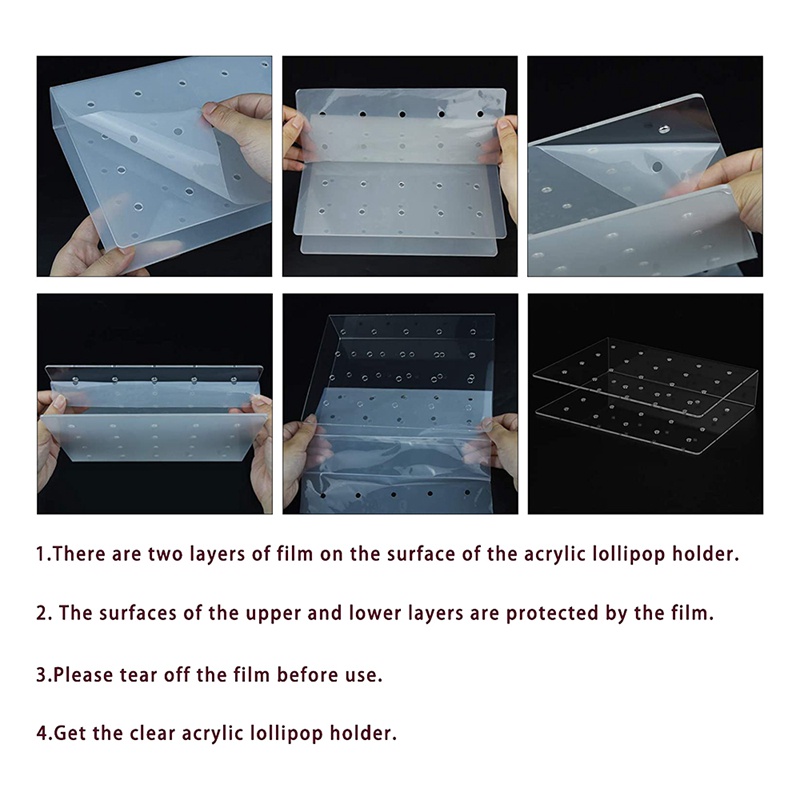 1.There are two layers of film on the surface of the acrylic lollipop holder.

2. The surfaces of the upper and lower layers are protected by the film.

3.Please tear off the film before use.

4.Get the clear acrylic lollipop holder.