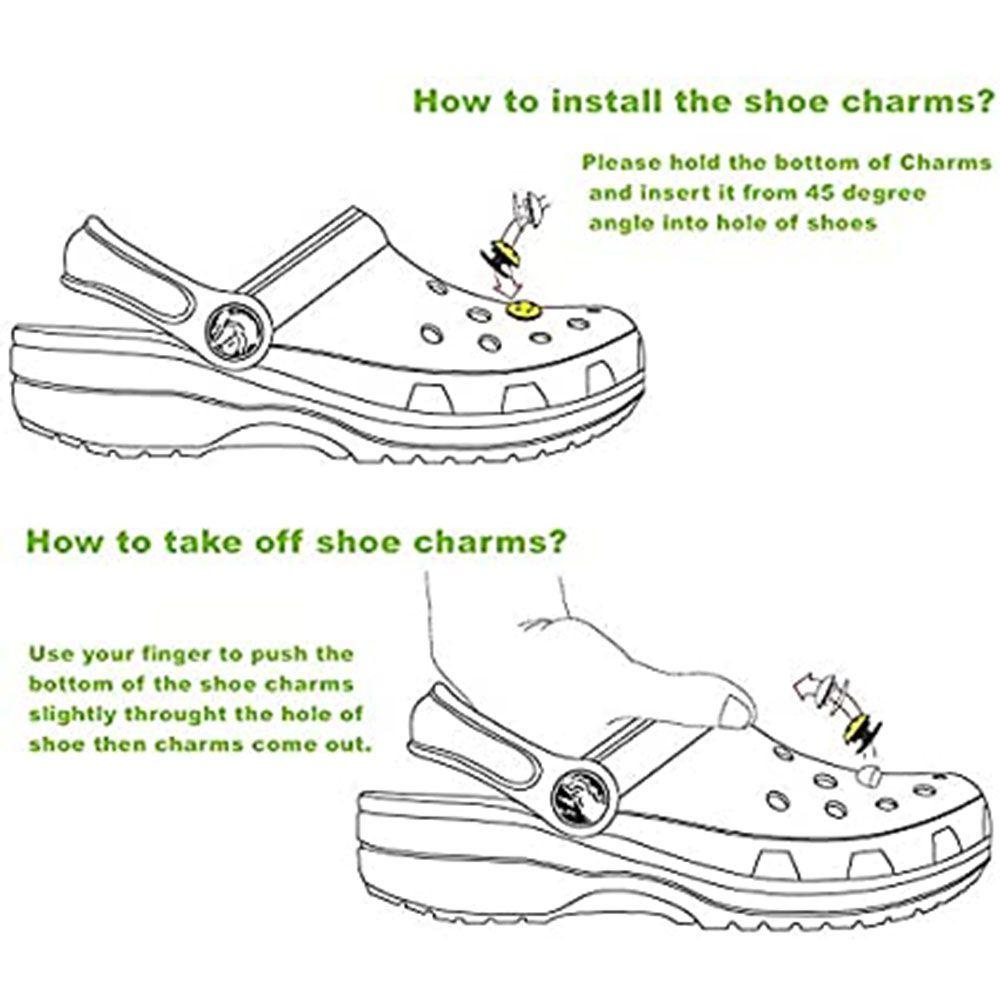 How to install the shoe charms?

Please hold the bottom of Charms and insert it from 45 degree angle into hole of shoes

How to take off shoe charms?

Use your finger to push the bottom of the shoe charms slightly throught the hole of shoe then charms come out.