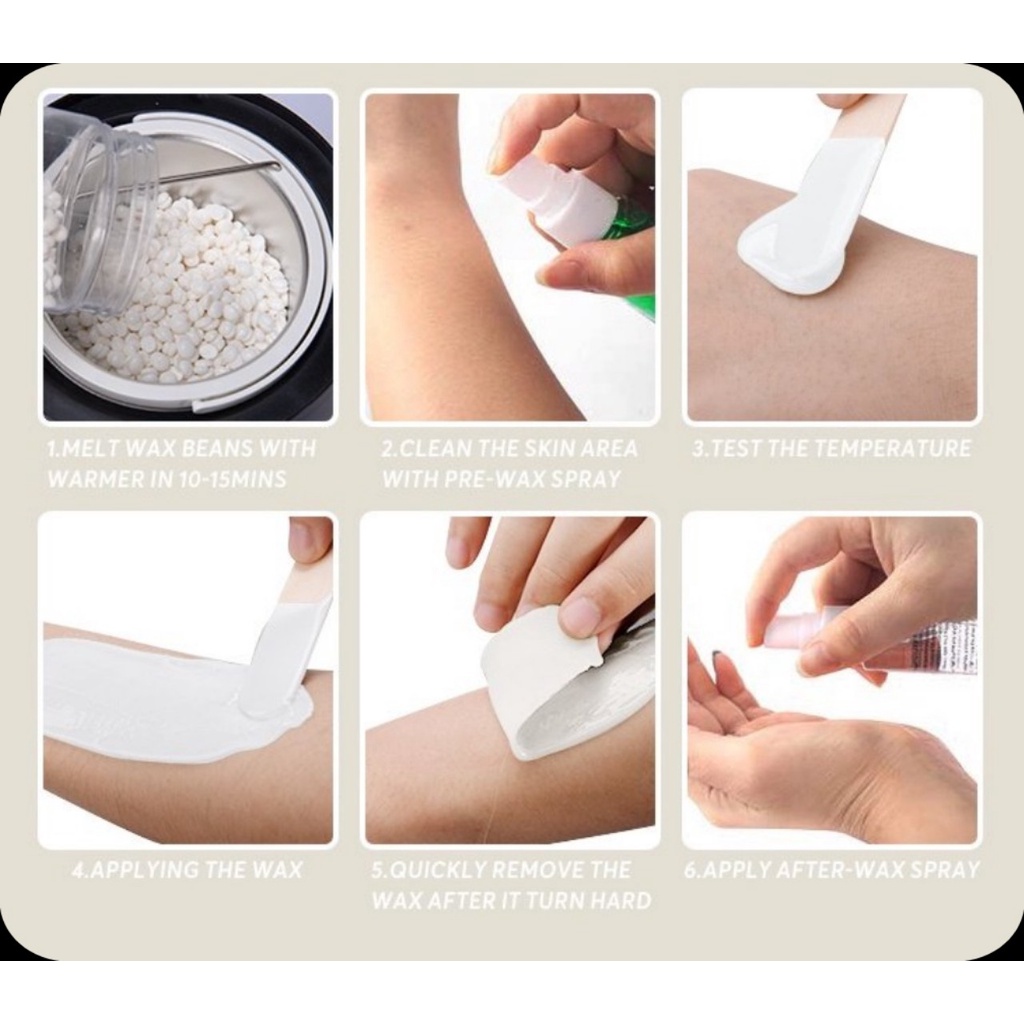 1.MELT WAX BEANS WITH WARMER IN 10-15MINS

2.CLEAN THE SKIN AREA WITH PRE-WAX SPRAY

3.TEST THE TEMPERATURE

4.APPLYING THE WAX

5.QUICKLY REMOVE THE WAX AFTER IT TURN HARD

6.APPLY AFTER-WAX SPRAY