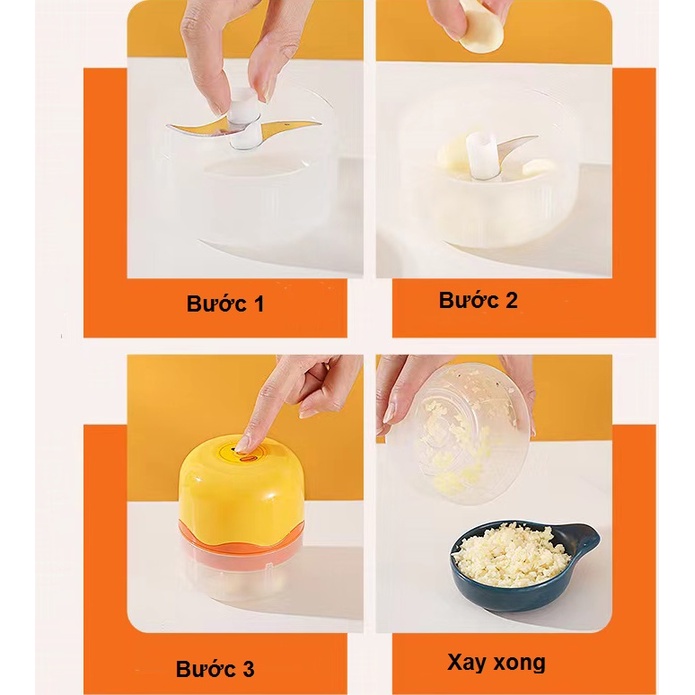 Bước 1

Bước 2

Bước 3

Xay xong