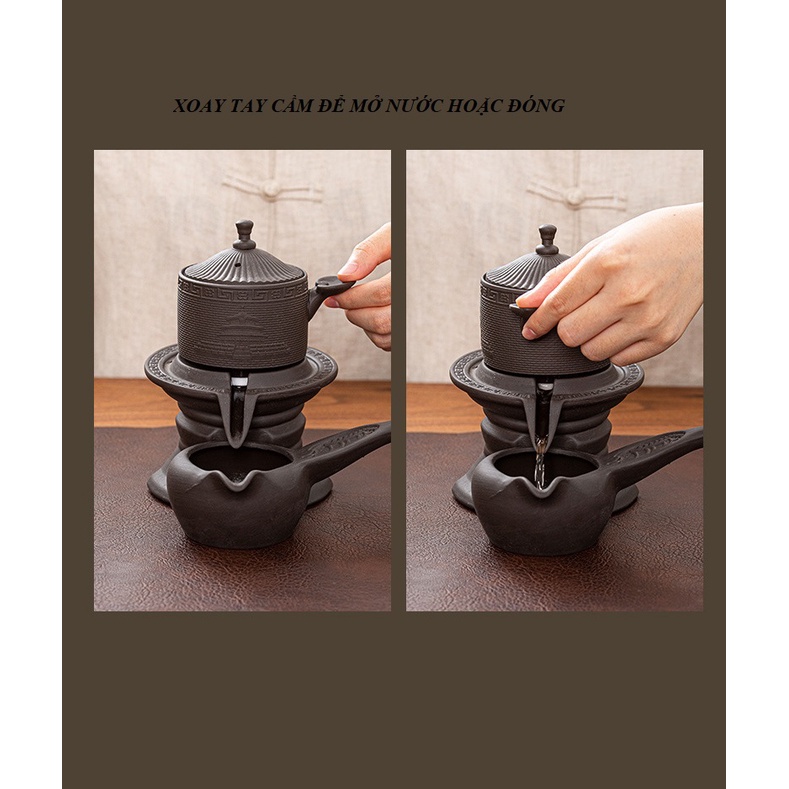 XOAY TAY CẦM ĐỂ MỞ NƯỚC HOẶC ĐÓNG