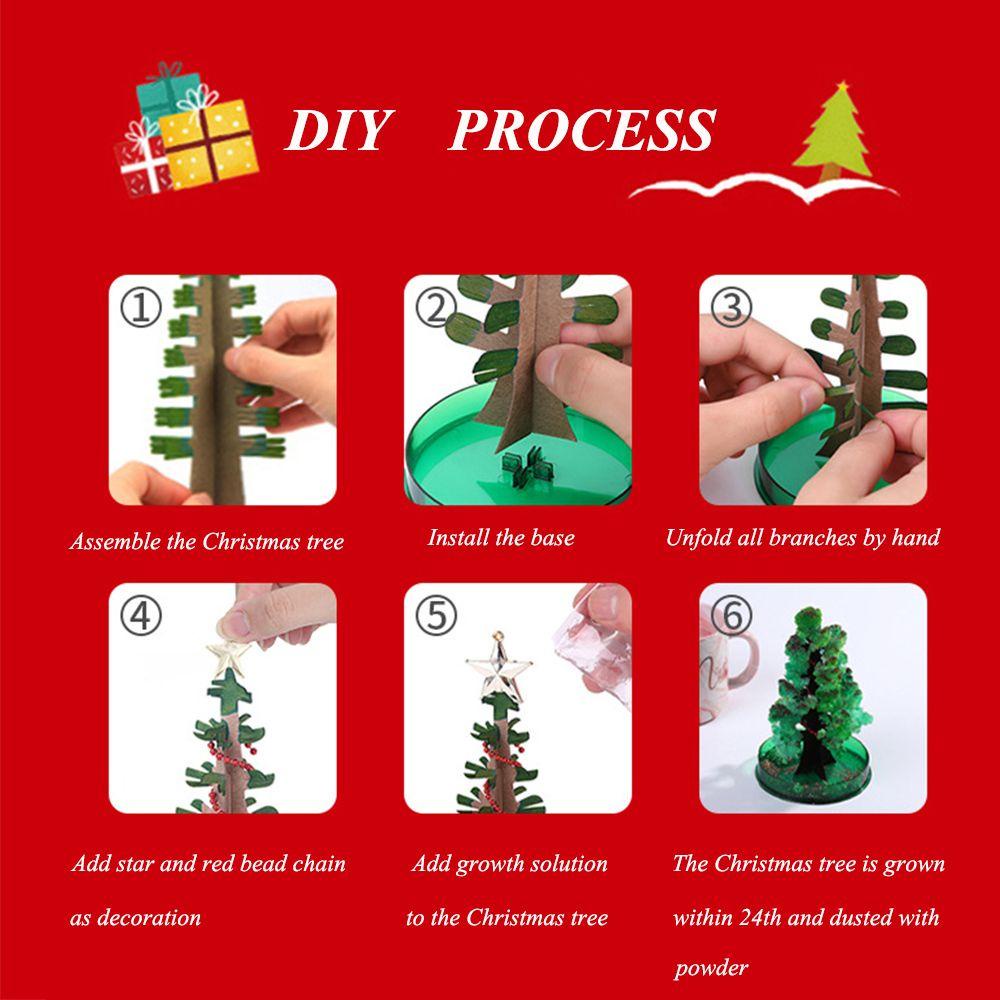 DIY PROCESS

①

Assemble the Christmas tree

②

Install the base

③

Unfold all branches by hand

④

Add star and red bead chain as decoration

⑤

Add growth solution to the Christmas tree

⑥

The Christmas tree is grown within 24th and dusted with powder