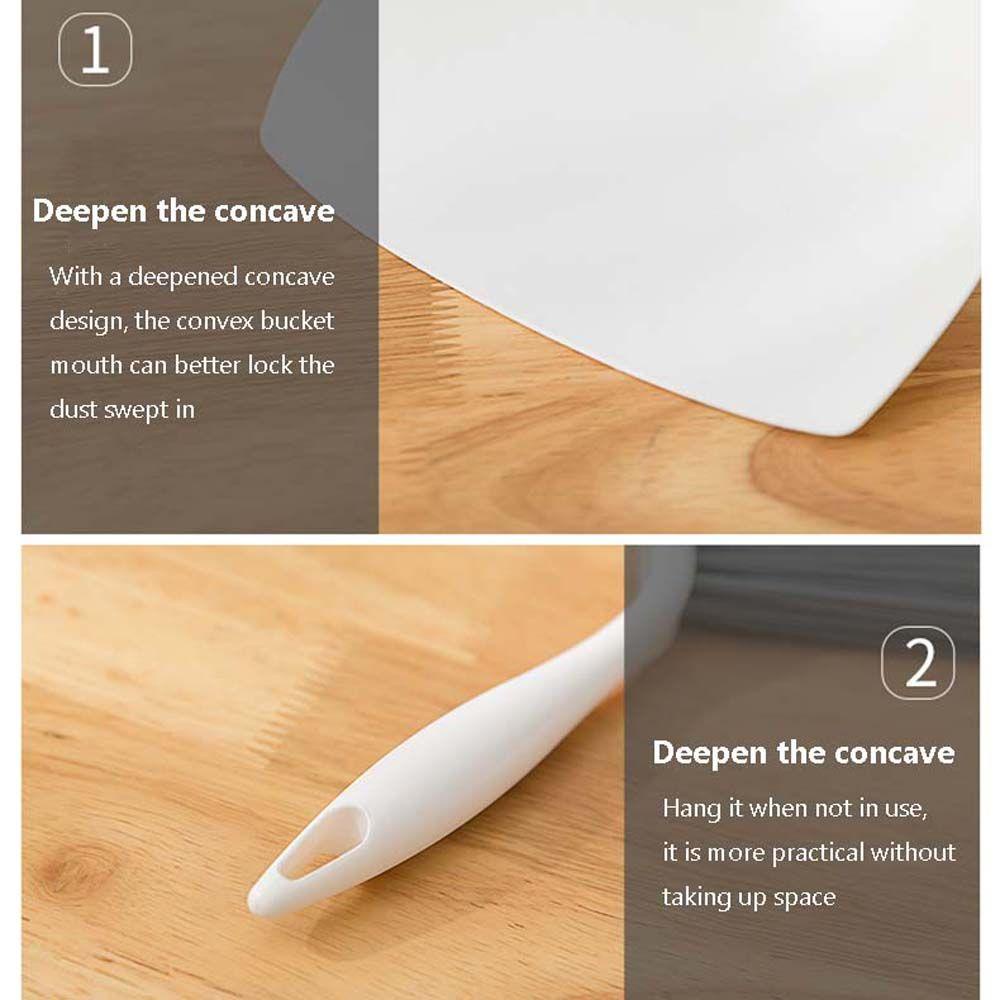 1

Deepen the concave

With a deepened concave design, the convex bucket mouth can better lock the dust swept in

2

Deepen the concave

Hang it when not in use, it is more practical without taking up space