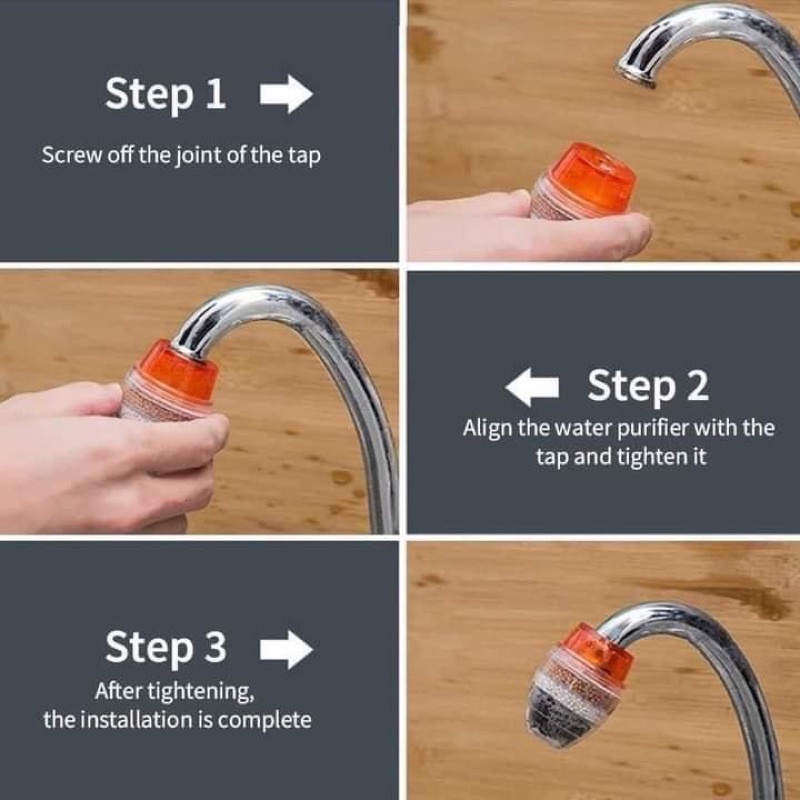 Step 1

Screw off the joint of the tap

Step 2

Align the water purifier with the tap and tighten it

Step 3

After tightening, the installation is complete