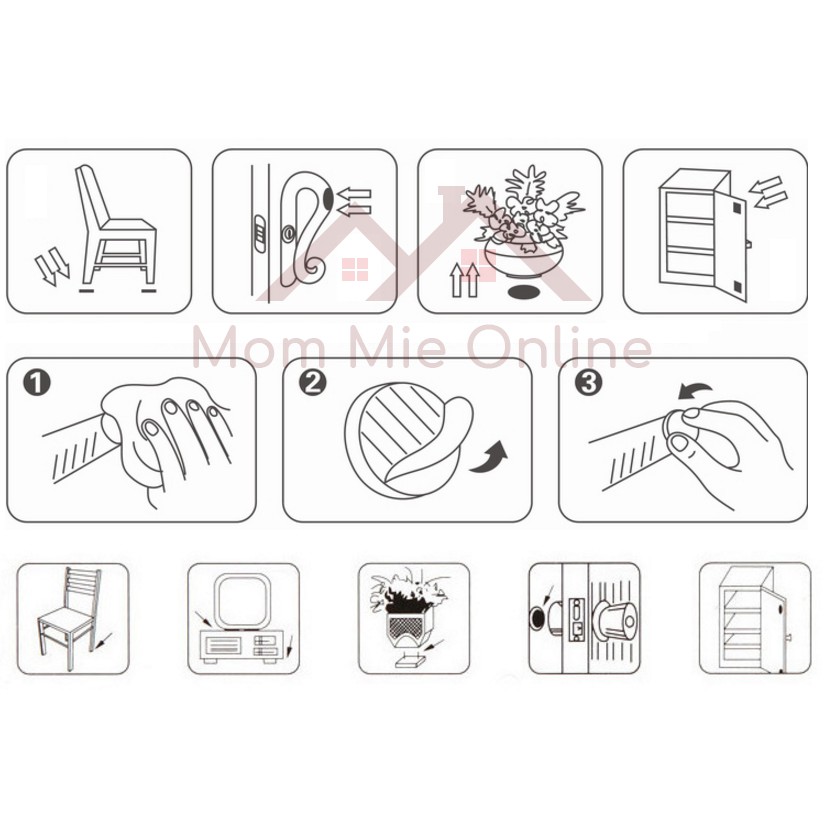 Mom Mie Online

1

2

3