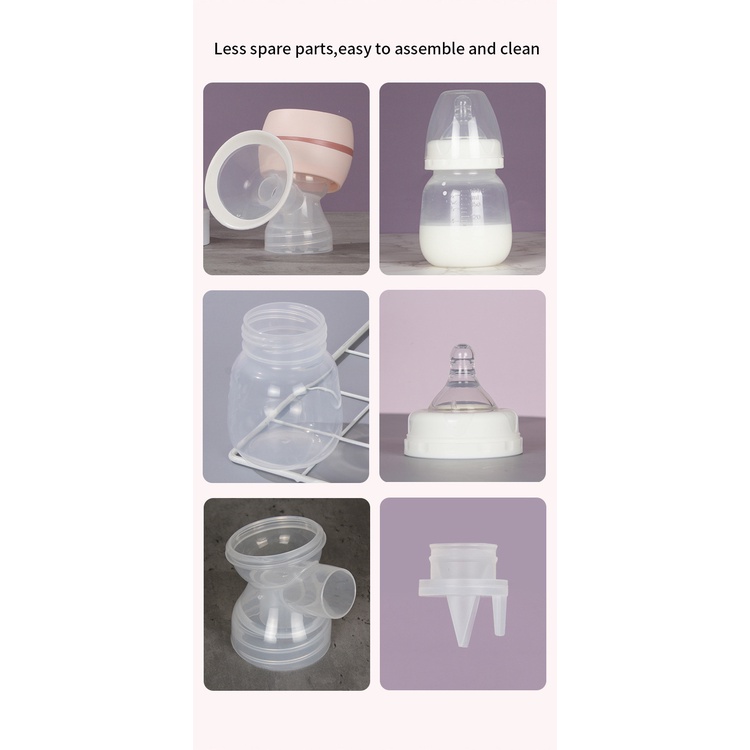 Less spare parts,easy to assemble and clean