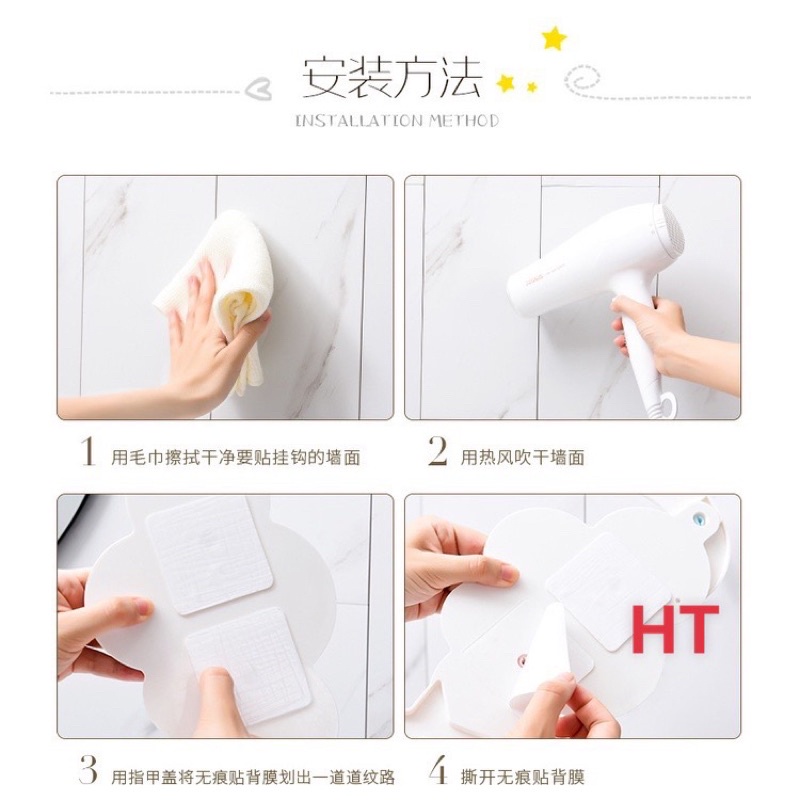 安装方法

INSTALLATION METHOD

1 用毛巾擦拭干净要贴挂钩的墙面

2 用热风吹干墙面

HT

3 用指甲盖将无痕贴背膜划出一道道纹路

4 撕开无痕贴背膜