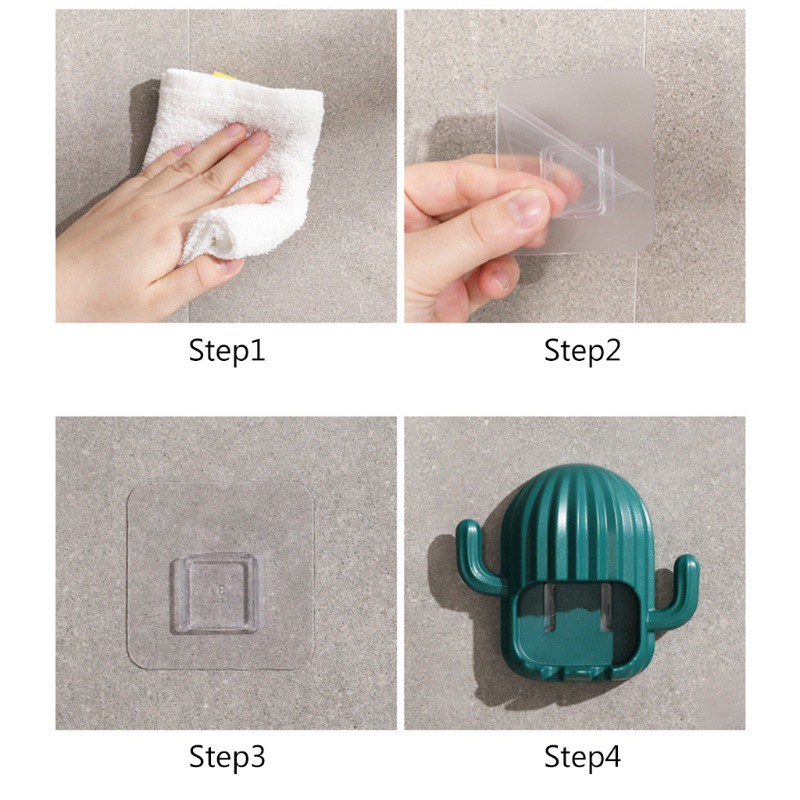 Step1

Step2

Step3

Step4