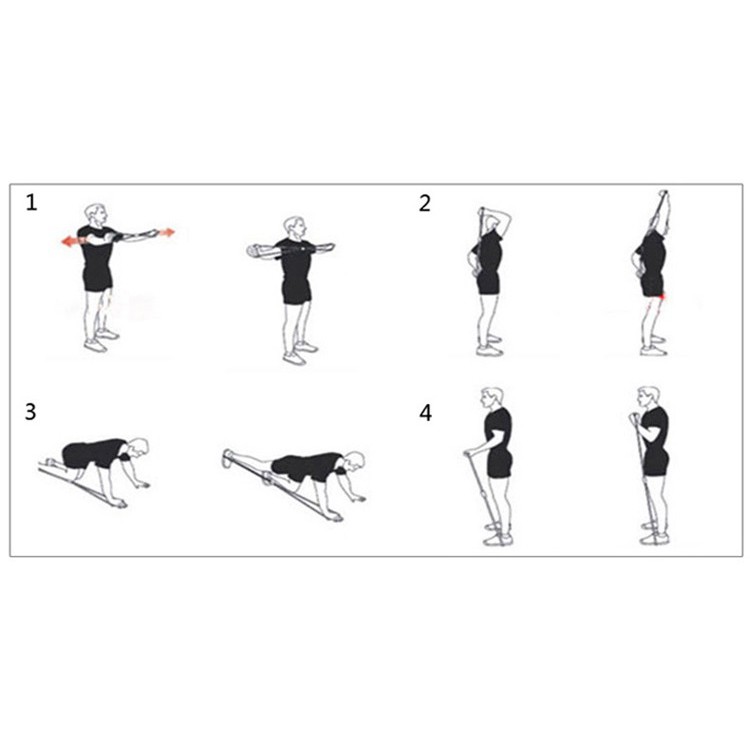 1

2

3

4