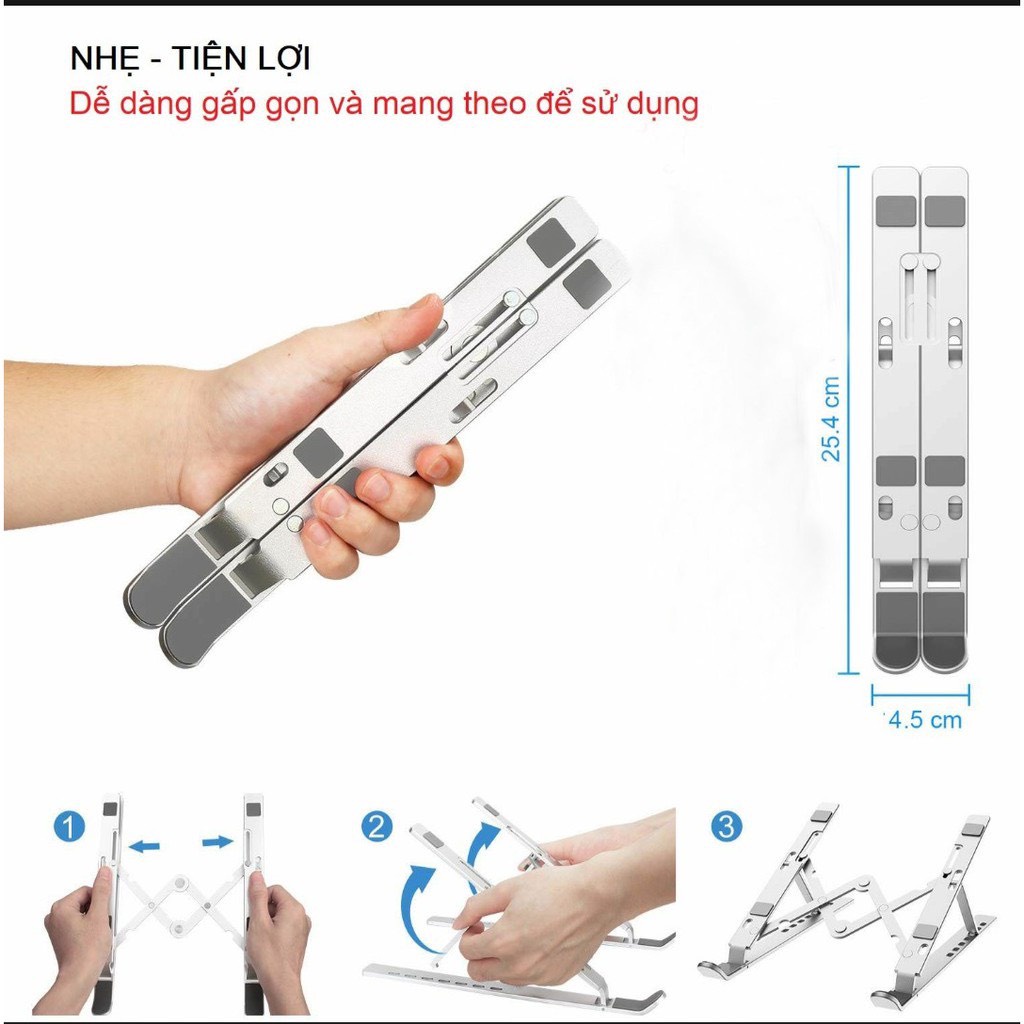 NHẸ - TIỆN LỢI
Dễ dàng gấp gọn và mang theo để sử dụng

25.4 cm

4.5 cm

1

2

3