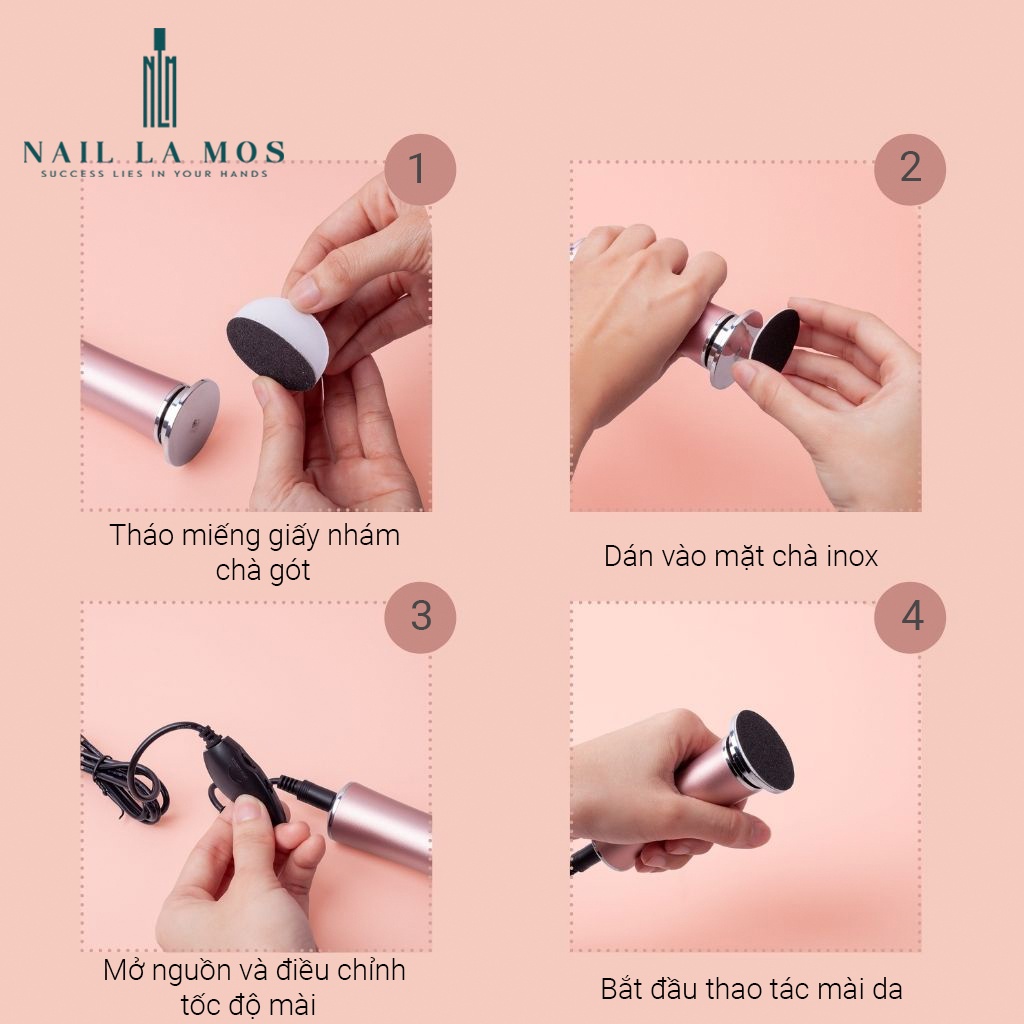 NLM
NAIL LA MOS
SUCCESS LIES IN YOUR HANDS

1

Tháo miếng giấy nhám chà gót

2

Dán vào mặt chà inox

3

Mở nguồn và điều chỉnh tốc độ mài

4

Bắt đầu thao tác mài da