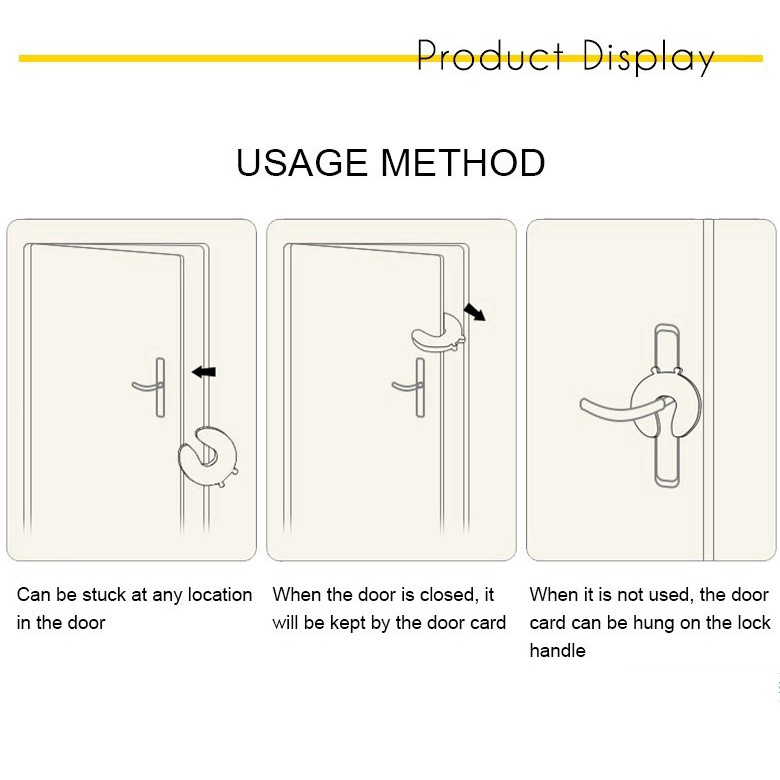 Product Display

USAGE METHOD

Can be stuck at any location in the door

When the door is closed, it will be kept by the door card

When it is not used, the door card can be hung on the lock handle